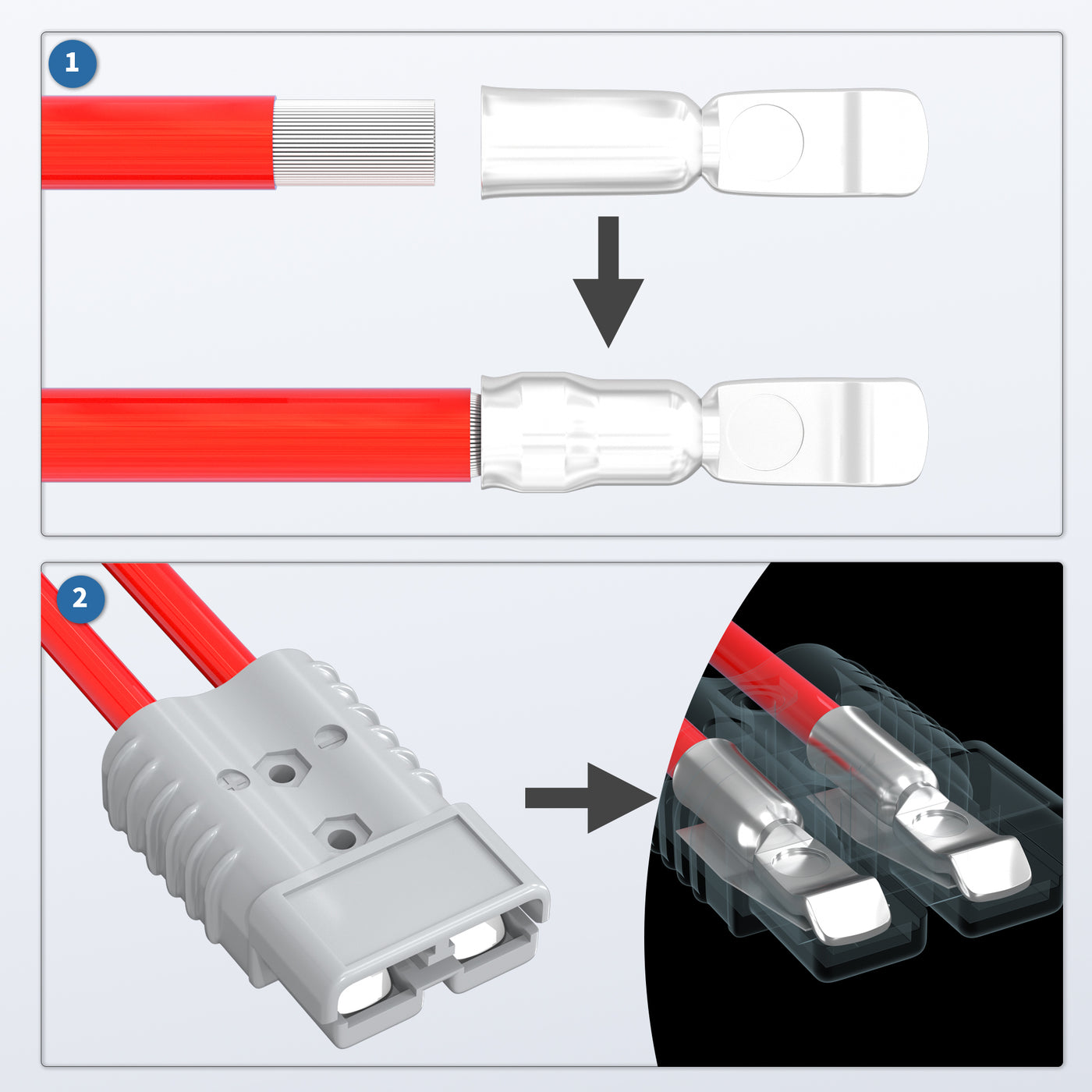 1

2