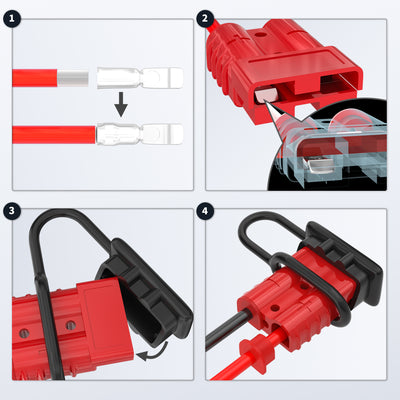 1
2
3
4