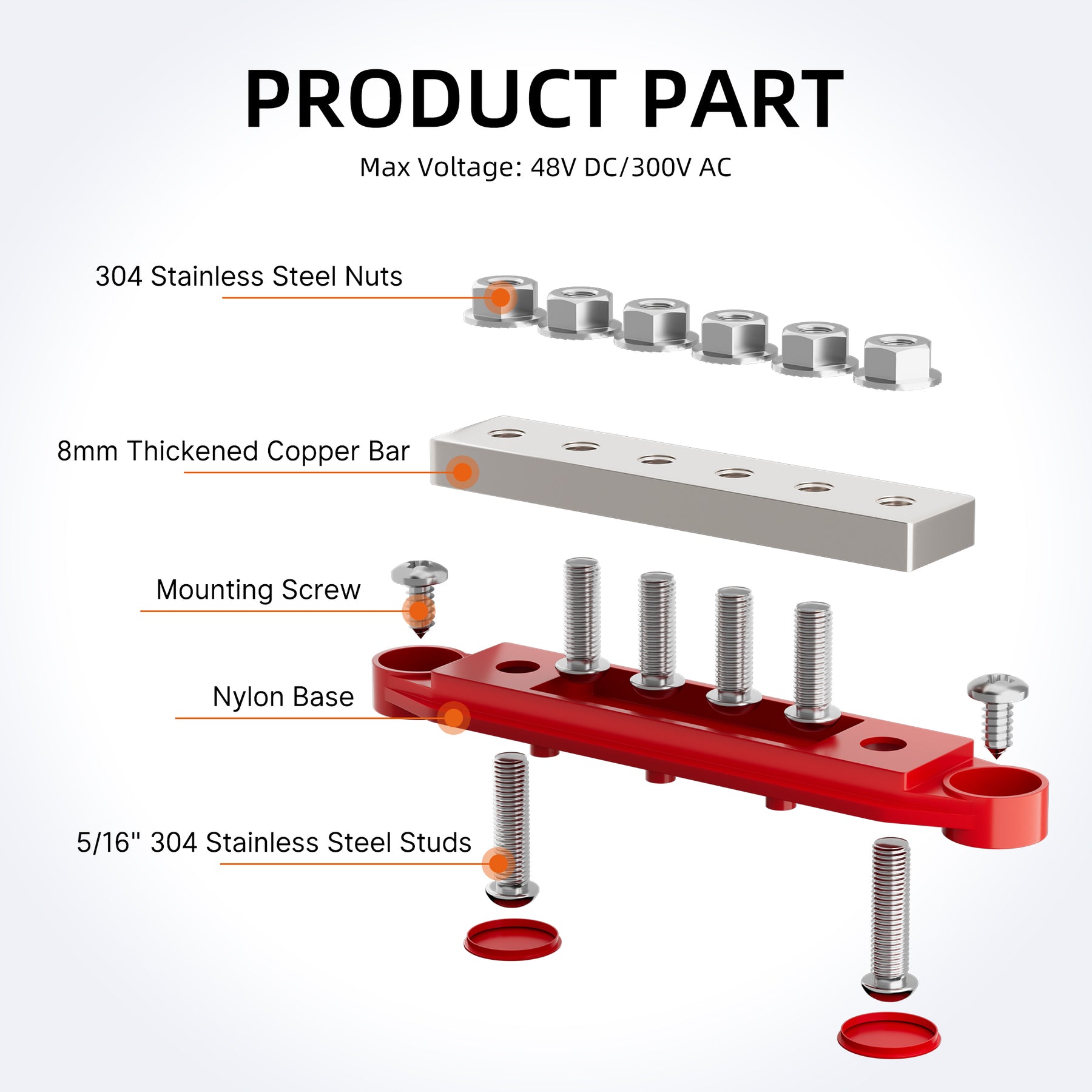 PRODUCT PART

Max Voltage: 48V DC/300V AC

304 Stainless Steel Nuts

8mm Thickened Copper Bar

Mounting Screw

Nylon Base

5/16" 304 Stainless Steel Studs