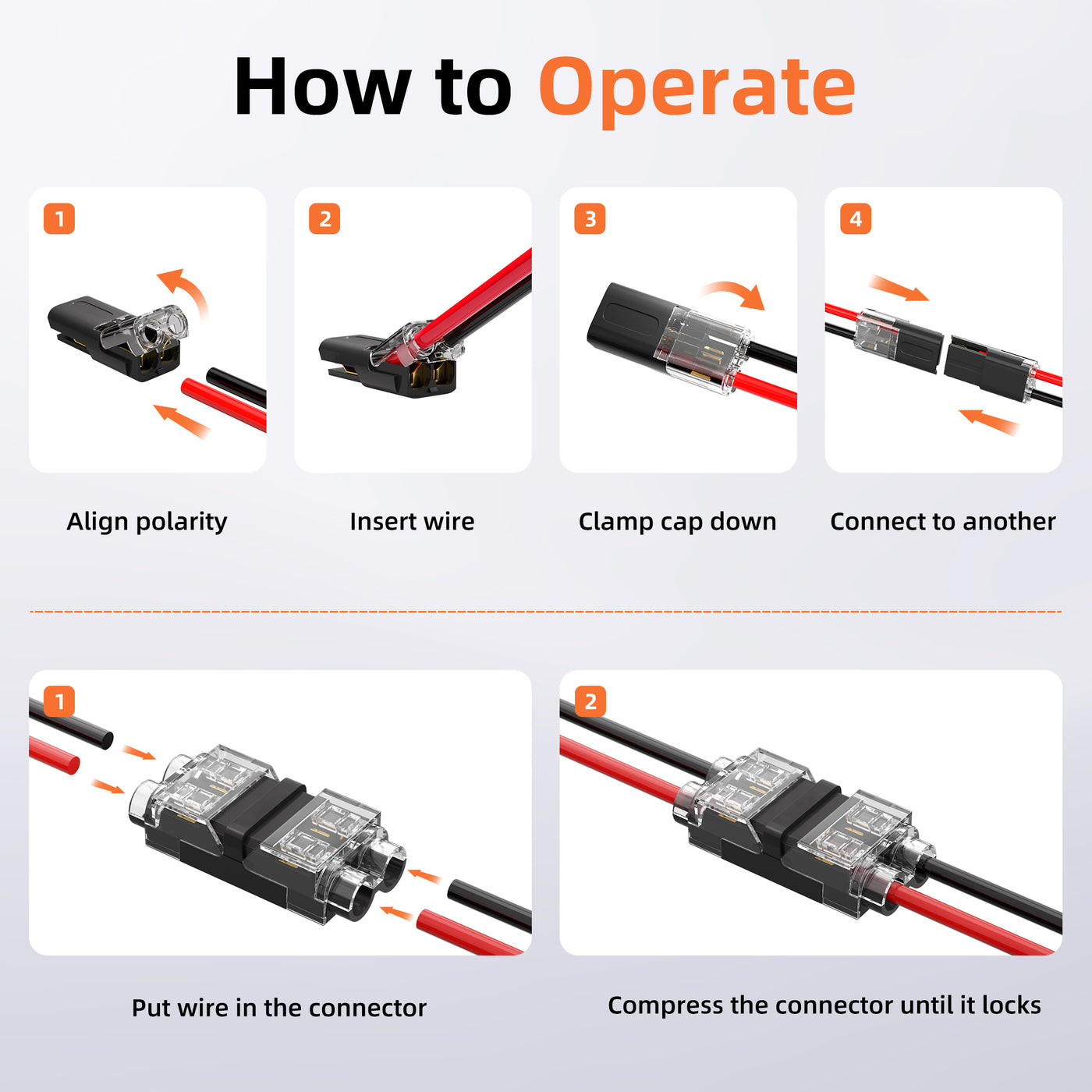 How to Operate

1

Align polarity

2

Insert wire

3

Clamp cap down

4

Connect to another

1

Put wire in the connector

2

Compress the connector until it locks