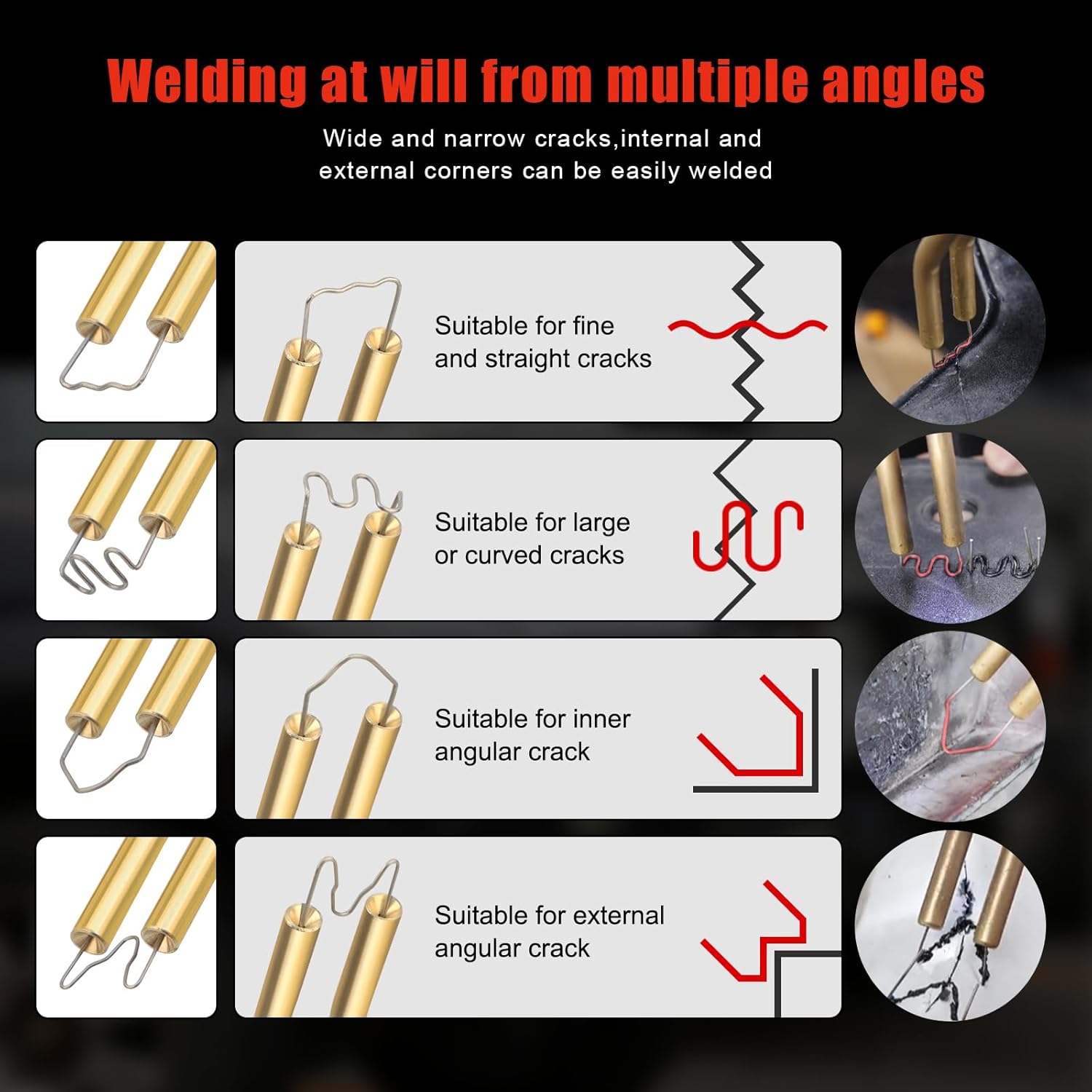 Welding at will from multiple angles

Wide and narrow cracks,internal and external corners can be easily welded

Suitable for fine and straight cracks

Suitable for large or curved cracks

Suitable for inner angular crack

Suitable for external angular crack