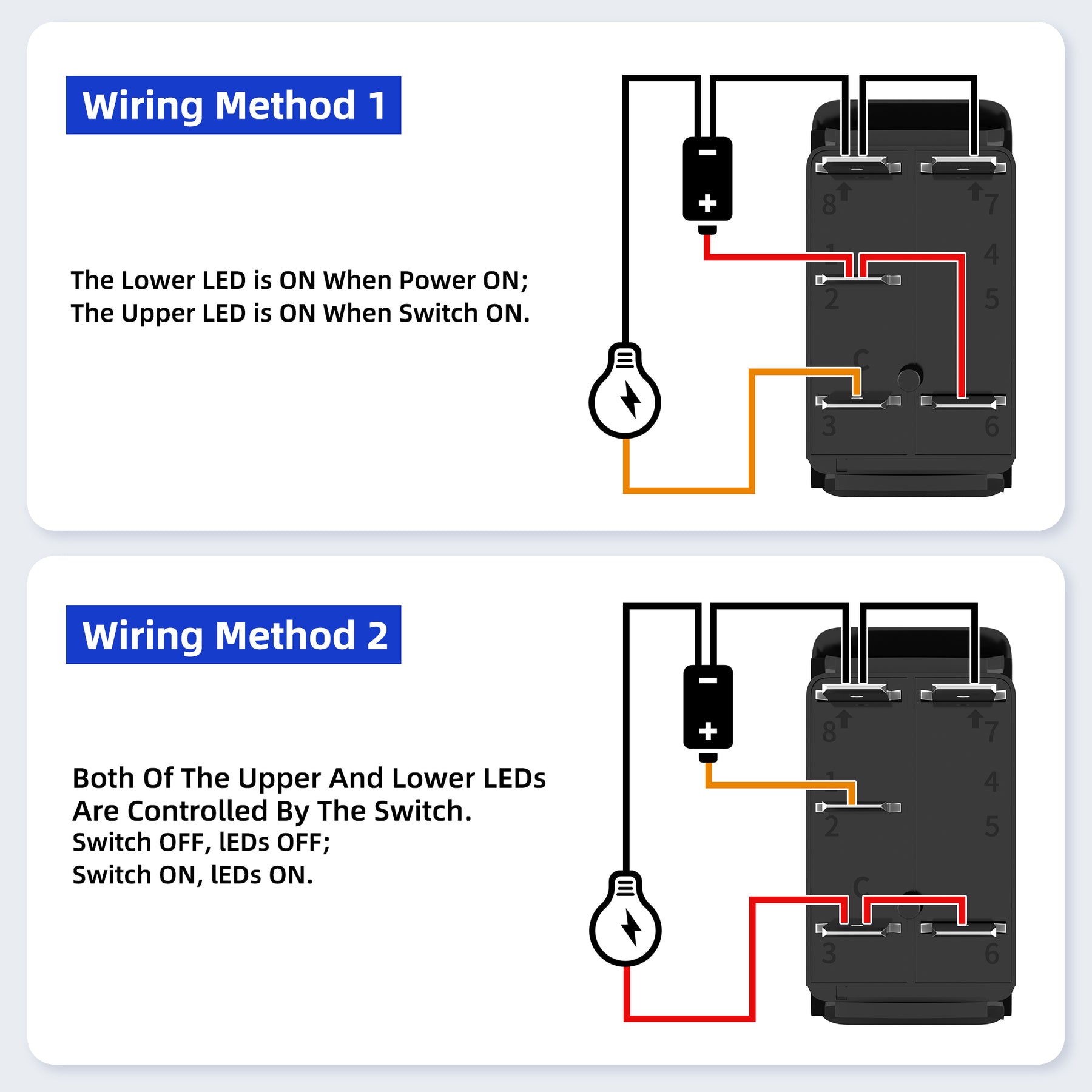 Wiring Method 1

The Lower LED is ON When Power ON;
The Upper LED is ON When Switch ON.

−
+
8
7
1
4
2
5
C
3
6

Wiring Method 2

Both Of The Upper And Lower LEDs Are Controlled By The Switch.
Switch OFF, lEDs OFF;
Switch ON, lEDs ON.

−
+
8
7
1
4
2
5
C
3
6