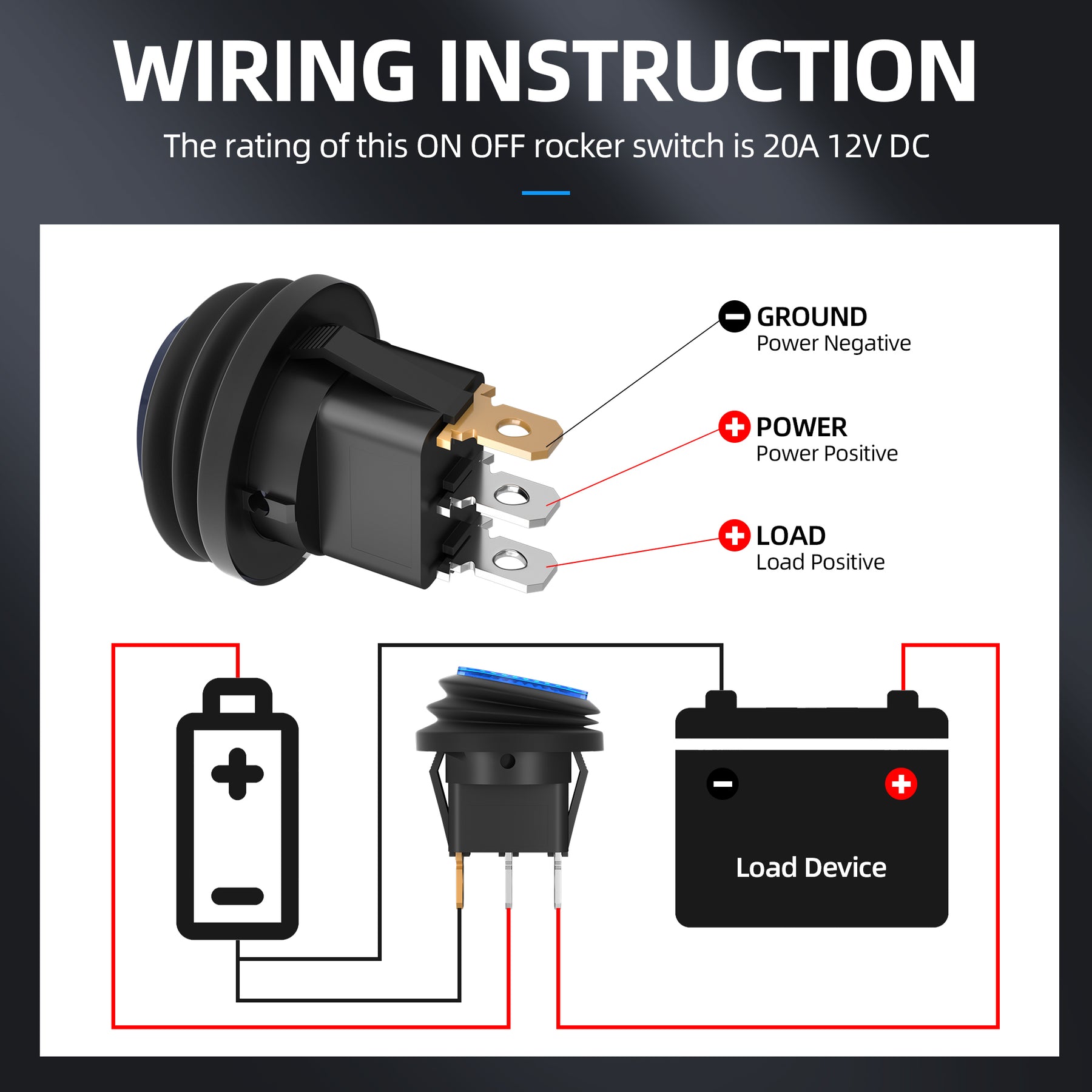 WIRING INSTRUCTION

The rating of this ON OFF rocker switch is 20A 12V DC

GROUND
Power Negative

POWER
Power Positive

LOAD
Load Positive

Load Device