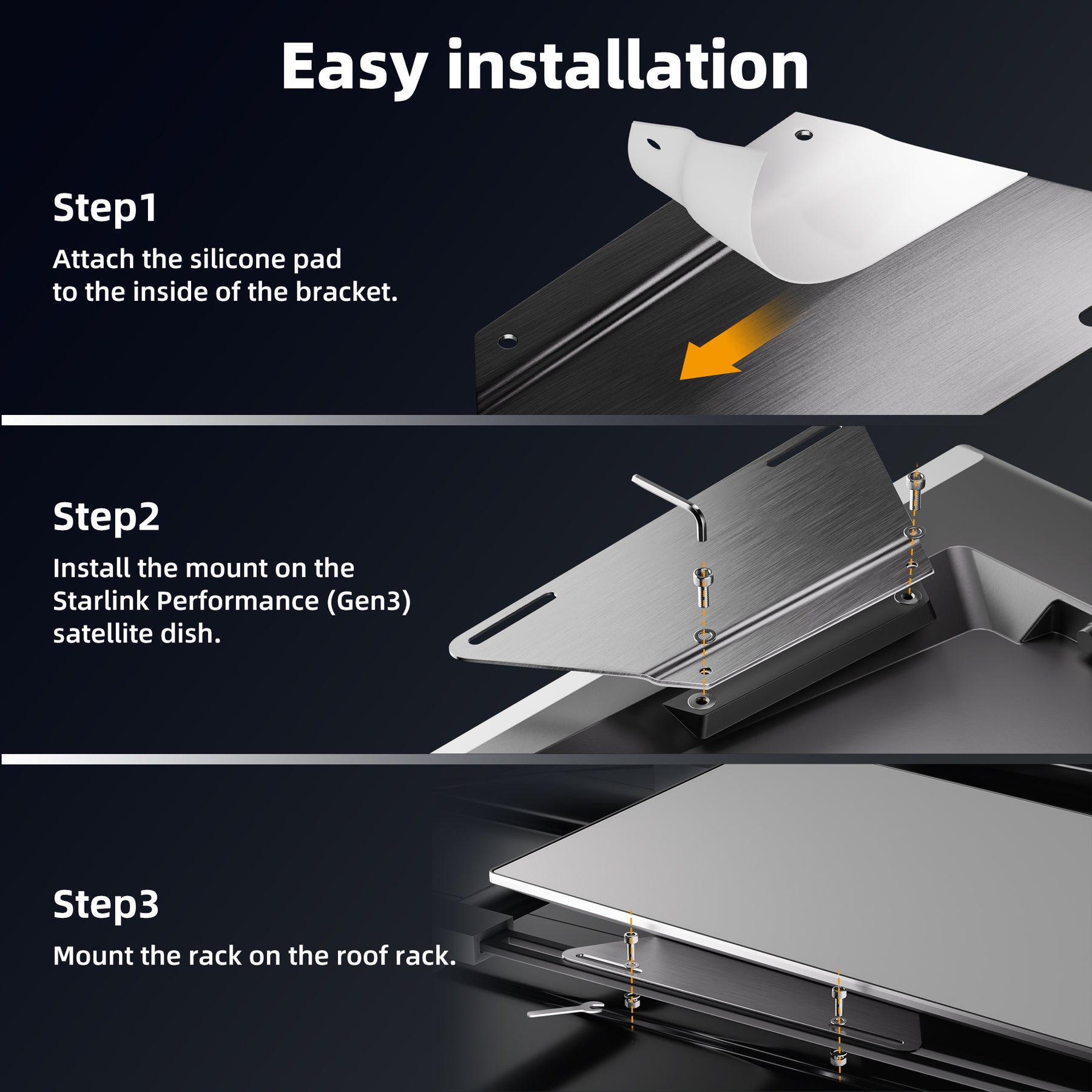 Easy installation

Step1

Attach the silicone pad to the inside of the bracket.

Step2

Install the mount on the Starlink Performance (Gen3) satellite dish.

Step3

Mount the rack on the roof rack.