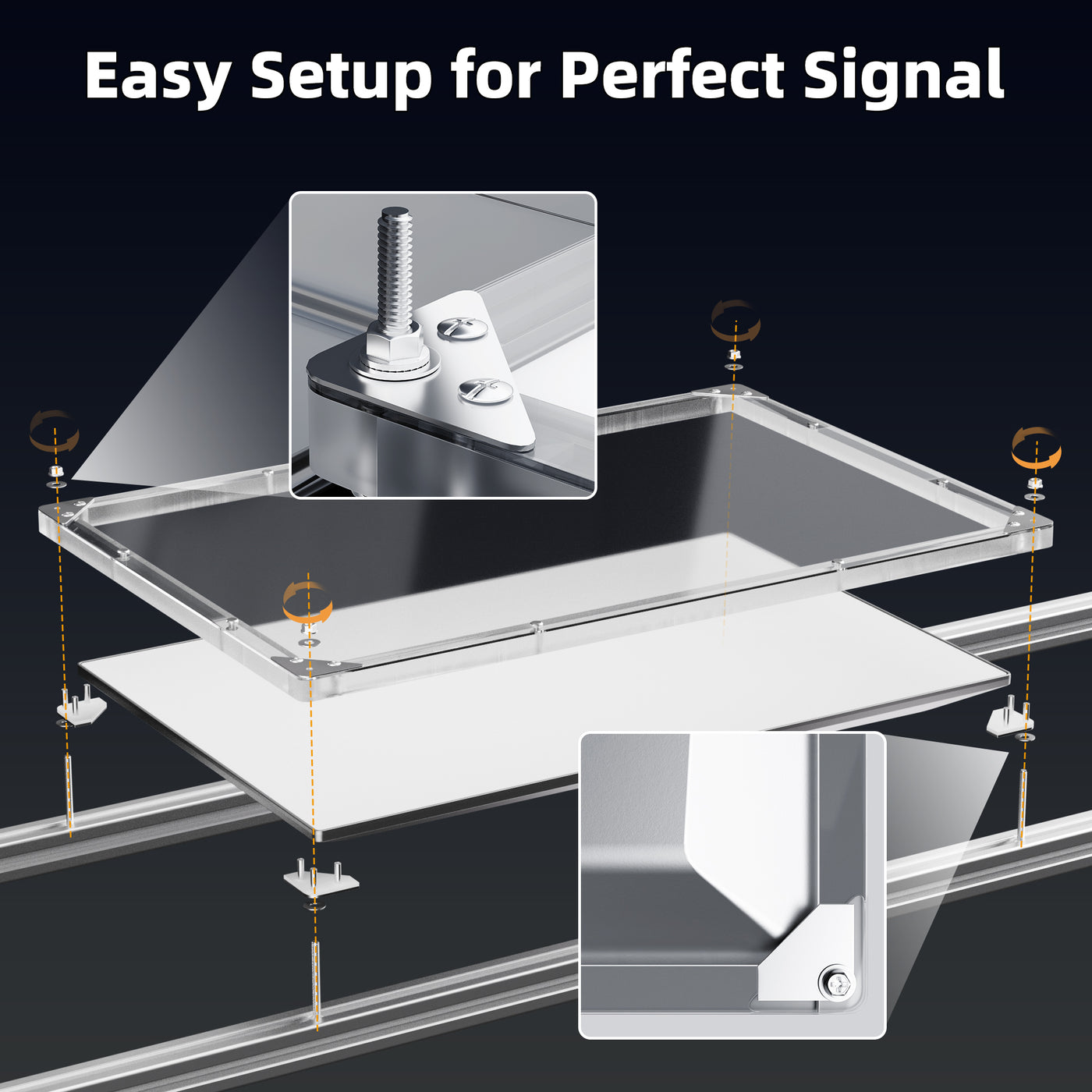 Easy Setup for Perfect Signal