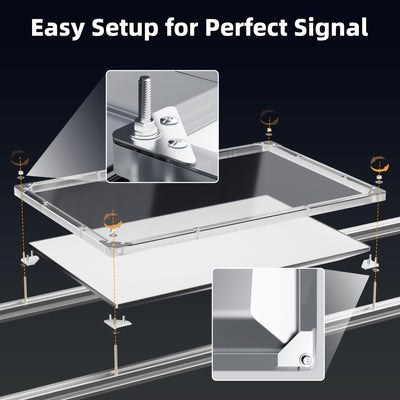 Easy Setup for Perfect Signal