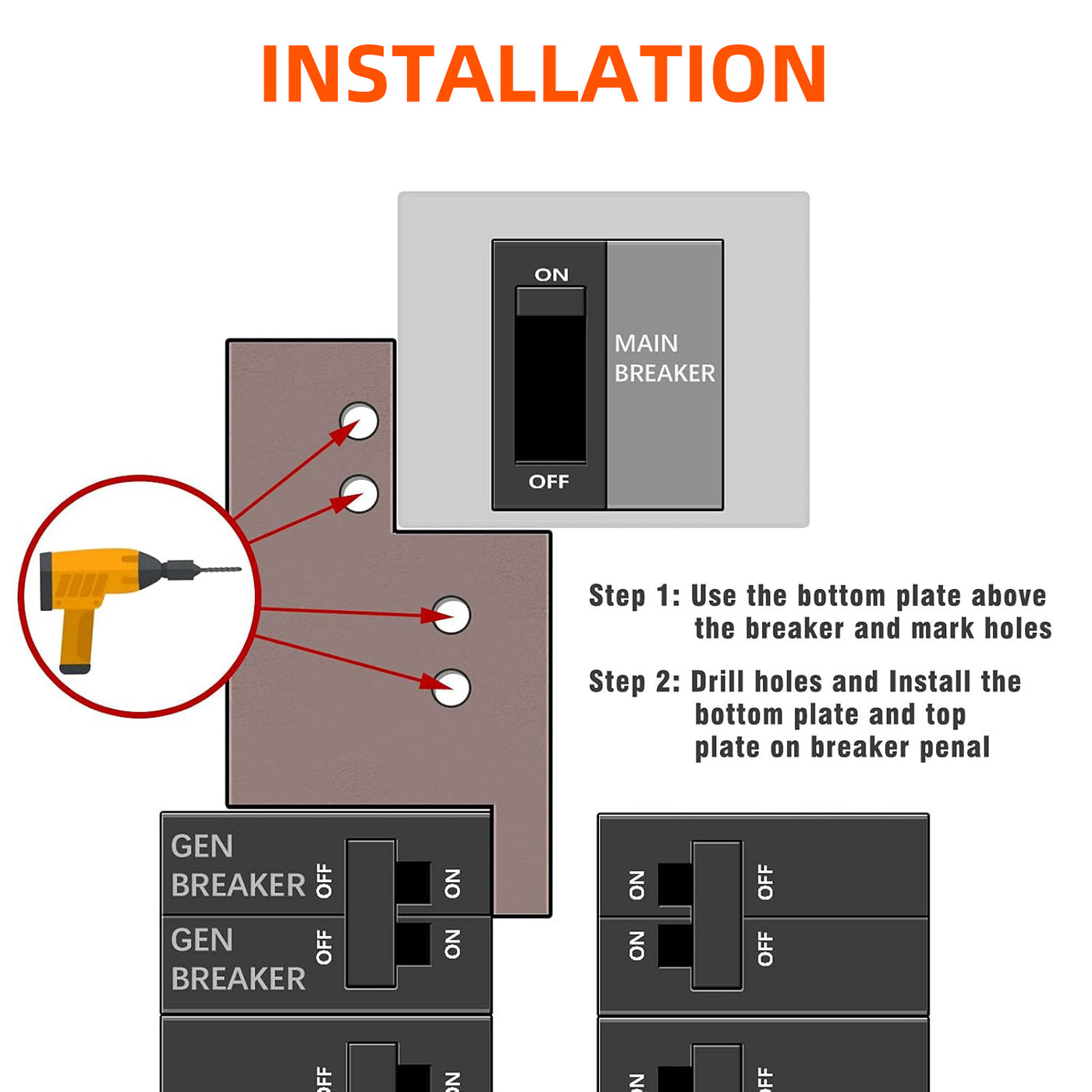 INSTALLATION

ON
MAIN BREAKER
OFF

Step 1: Use the bottom plate above the breaker and mark holes

Step 2: Drill holes and Install the bottom plate and top plate on breaker penal

GEN BREAKER OFF ON
GEN BREAKER OFF ON

ON OFF
ON OFF

OFF ON
ON OFF