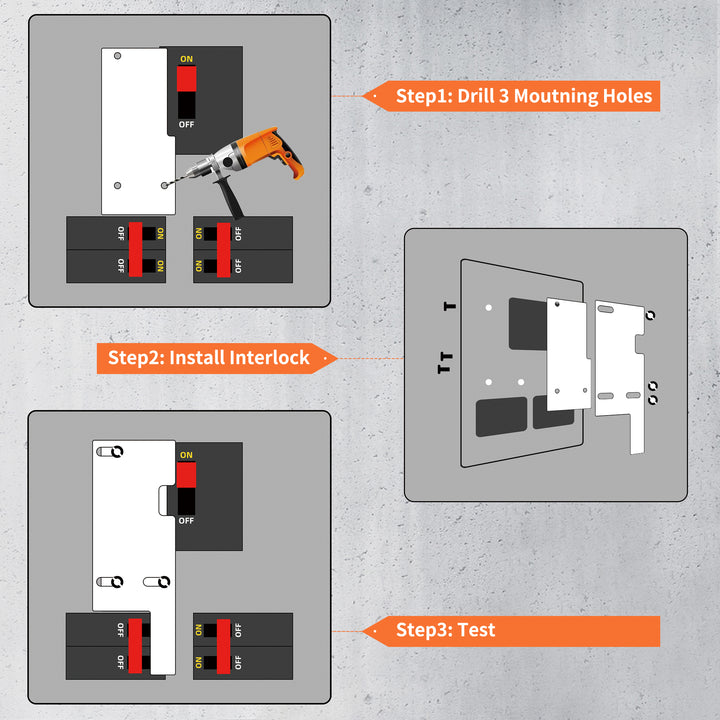 ON
OFF
Step1: Drill 3 Moutning Holes
OFF ON
OFF ON
ON OFF
ON OFF
Step2: Install Interlock
ON
OFF
OFF
OFF
ON OFF
ON OFF
Step3: Test