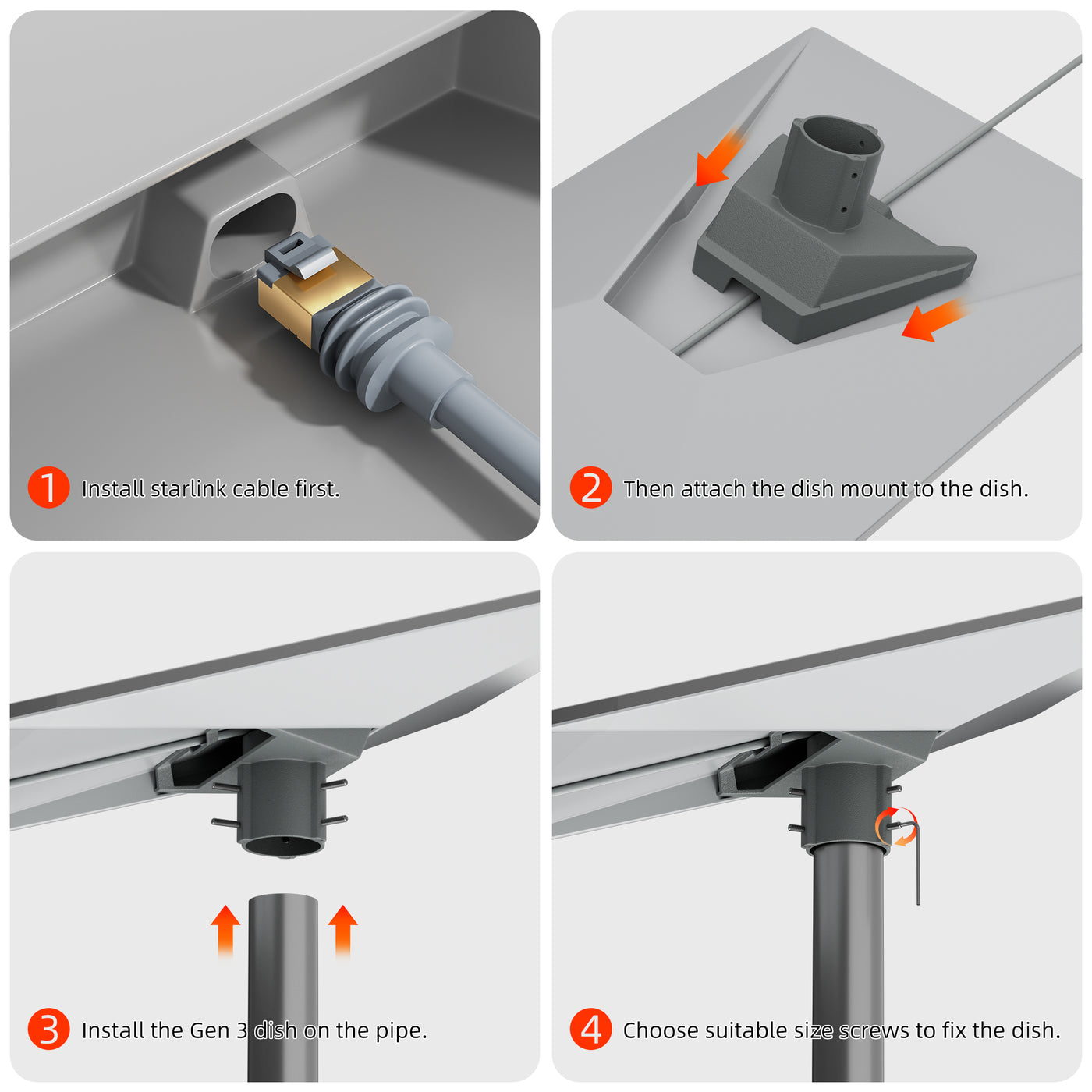 1 Install starlink cable first.

2 Then attach the dish mount to the dish.

3 Install the Gen 3 dish on the pipe.

4 Choose suitable size screws to fix the dish.