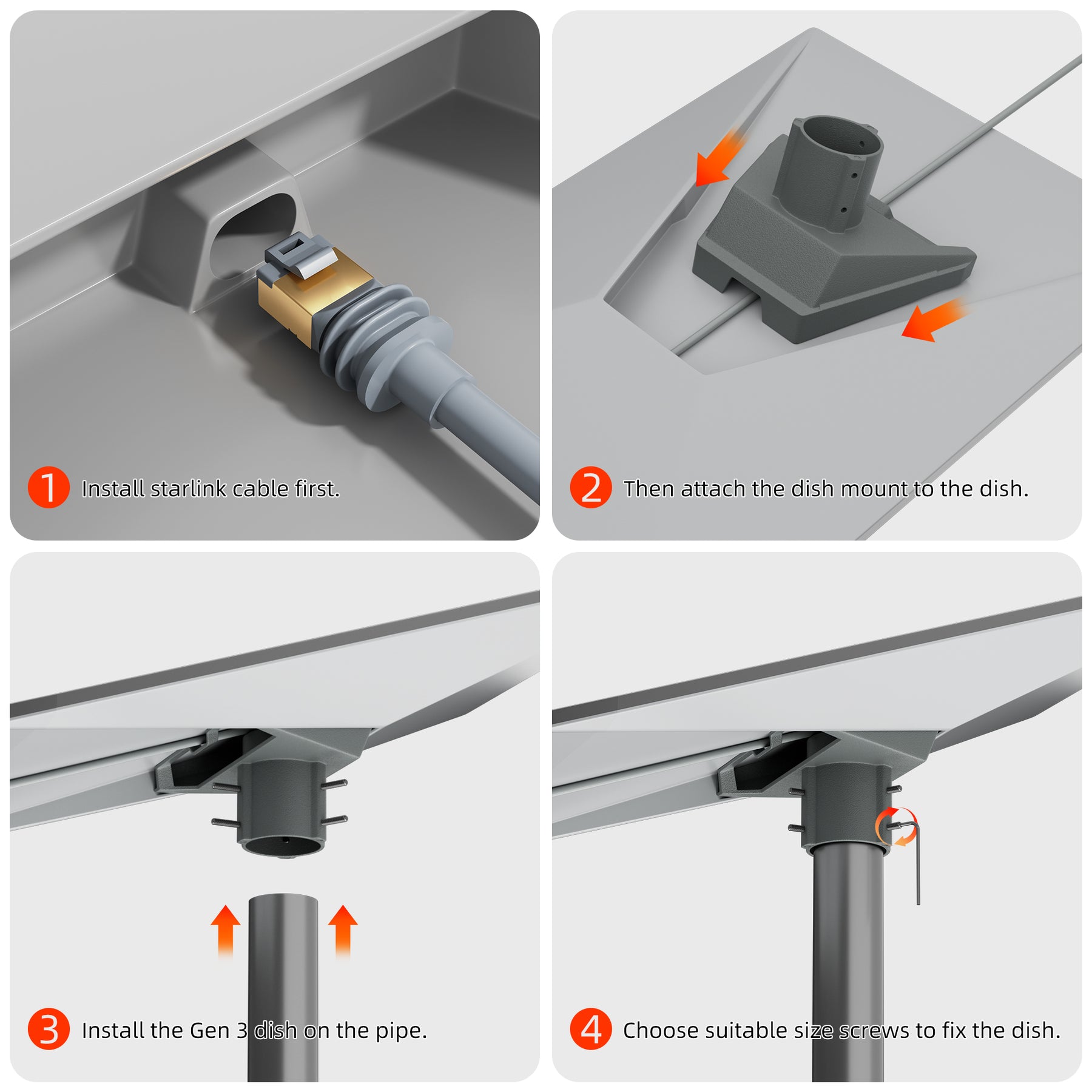 1 Install starlink cable first.

2 Then attach the dish mount to the dish.

3 Install the Gen 3 dish on the pipe.

4 Choose suitable size screws to fix the dish.