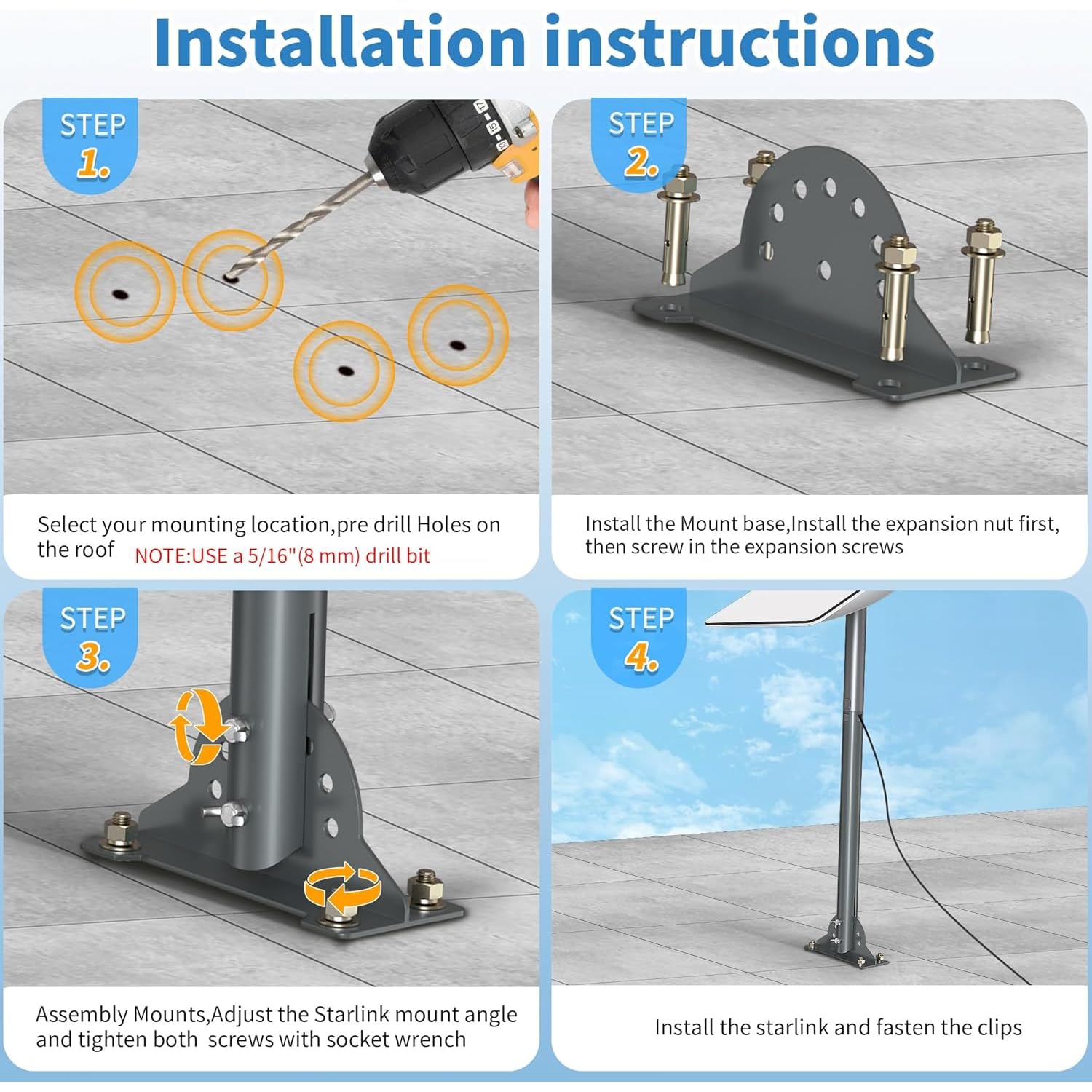 Installation instructions

STEP 1.

Select your mounting location,pre drill Holes on the roof NOTE:USE a 5/16"(8 mm) drill bit

STEP 2.

Install the Mount base,Install the expansion nut first, then screw in the expansion screws

STEP 3.

Assembly Mounts,Adjust the Starlink mount angle and tighten both screws with socket wrench

STEP 4.

Install the starlink and fasten the clips