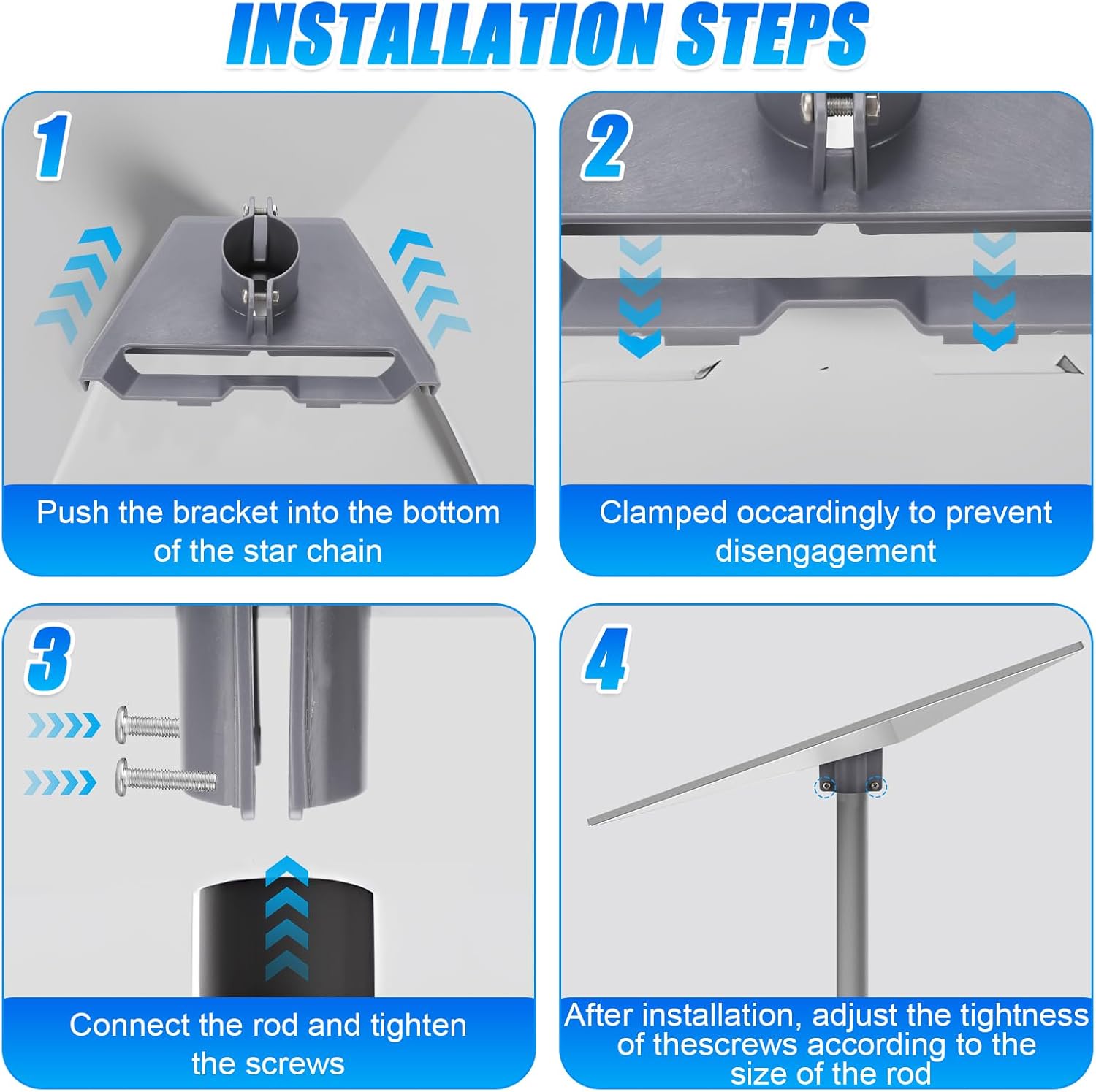 INSTALLATION STEPS

1

Push the bracket into the bottom of the star chain

2

Clamped occardingly to prevent disengagement

3

Connect the rod and tighten the screws

4

After installation, adjust the tightness of thescrews according to the size of the rod