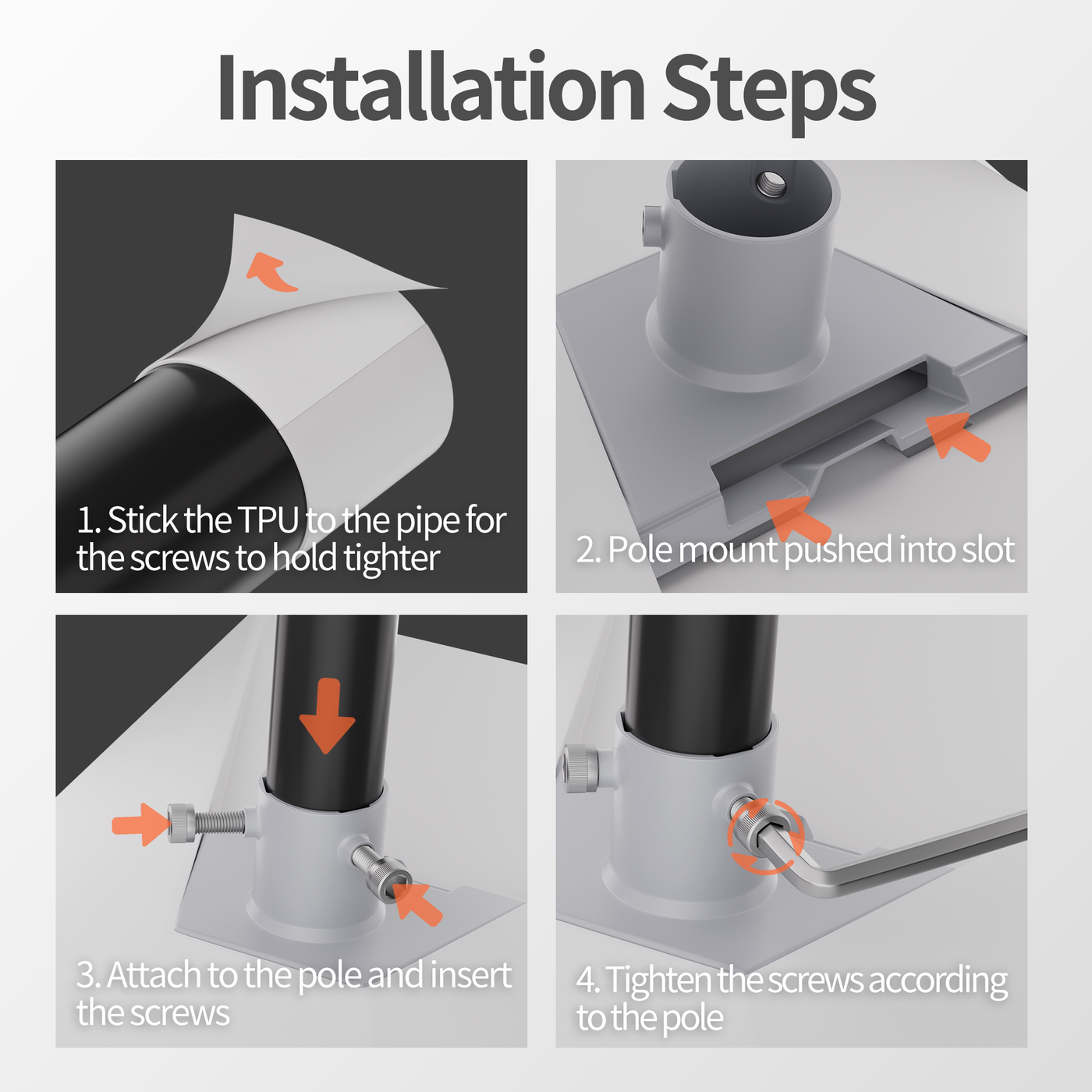 Installation Steps

1. Stick the TPU to the pipe for the screws to hold tighter

2. Pole mount pushed into slot

3. Attach to the pole and insert the screws

4. Tighten the screws according to the pole