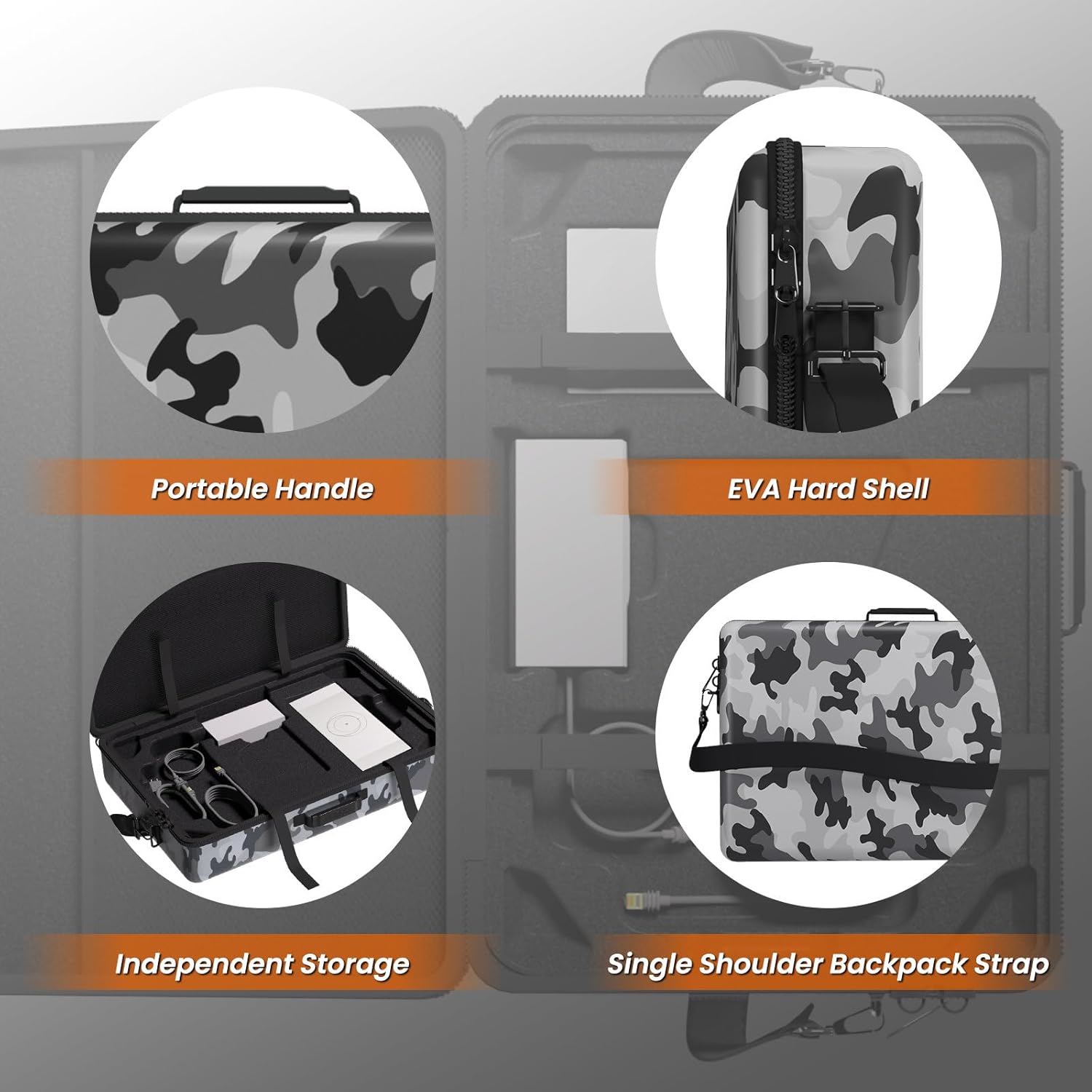 Portable Handle

EVA Hard Shell

Independent Storage

Single Shoulder Backpack Strap