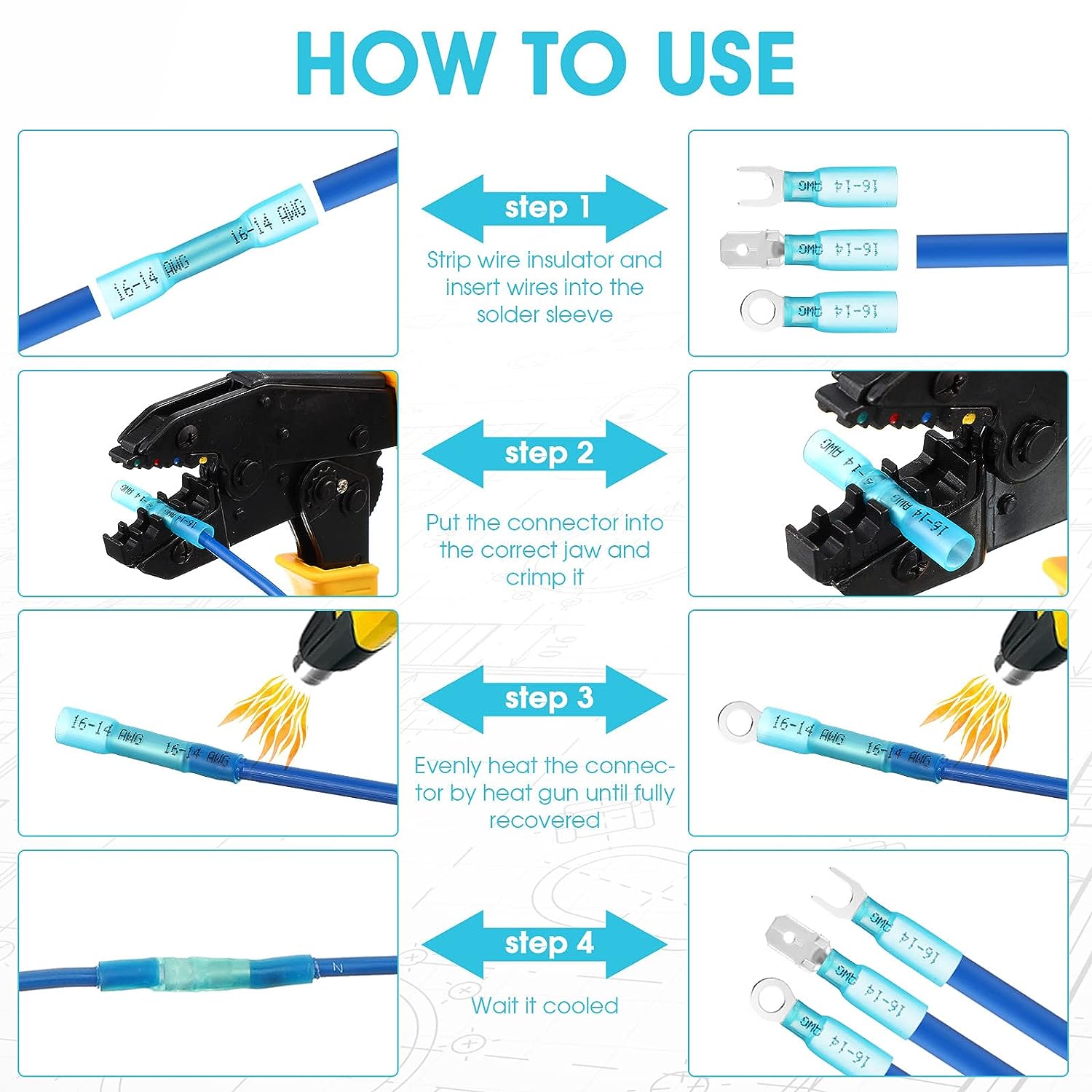 HOW TO USE

16-14 AWG 16-14 AWG

step 1

Strip wire insulator and insert wires into the solder sleeve

16-14 AWG
16-14 AWG
16-14 AWG

step 2

Put the connector into the correct jaw and crimp it

16-14 AWG

step 3

Evenly heat the connector by heat gun until fully recovered

16-14 AWG 16-14 AWG

16-14 AWG 16-14 AWG

step 4

Wait it cooled

16-14 AWG
16-14 AWG
16-14 AWG