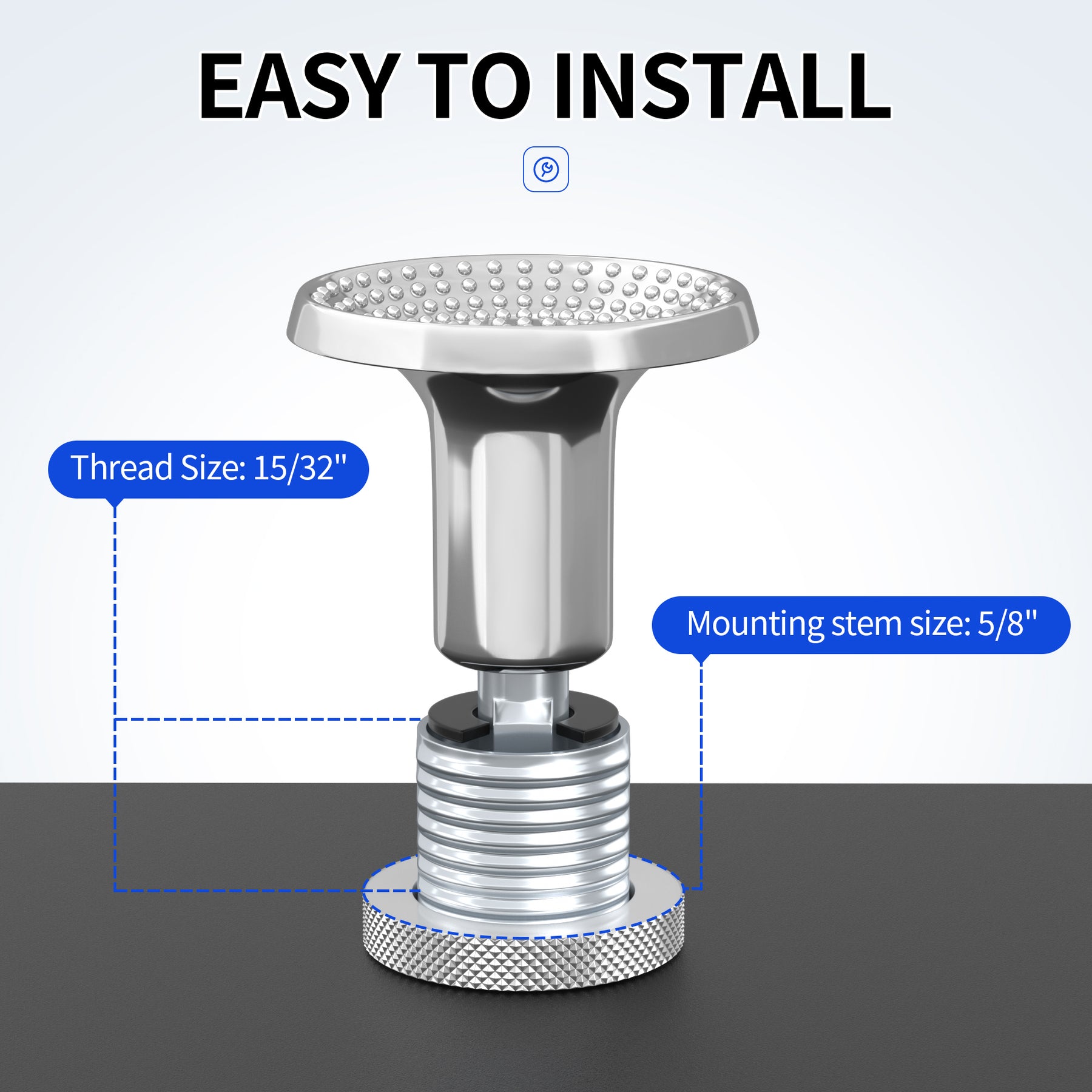 EASY TO INSTALL

Thread Size: 15/32"

Mounting stem size: 5/8"