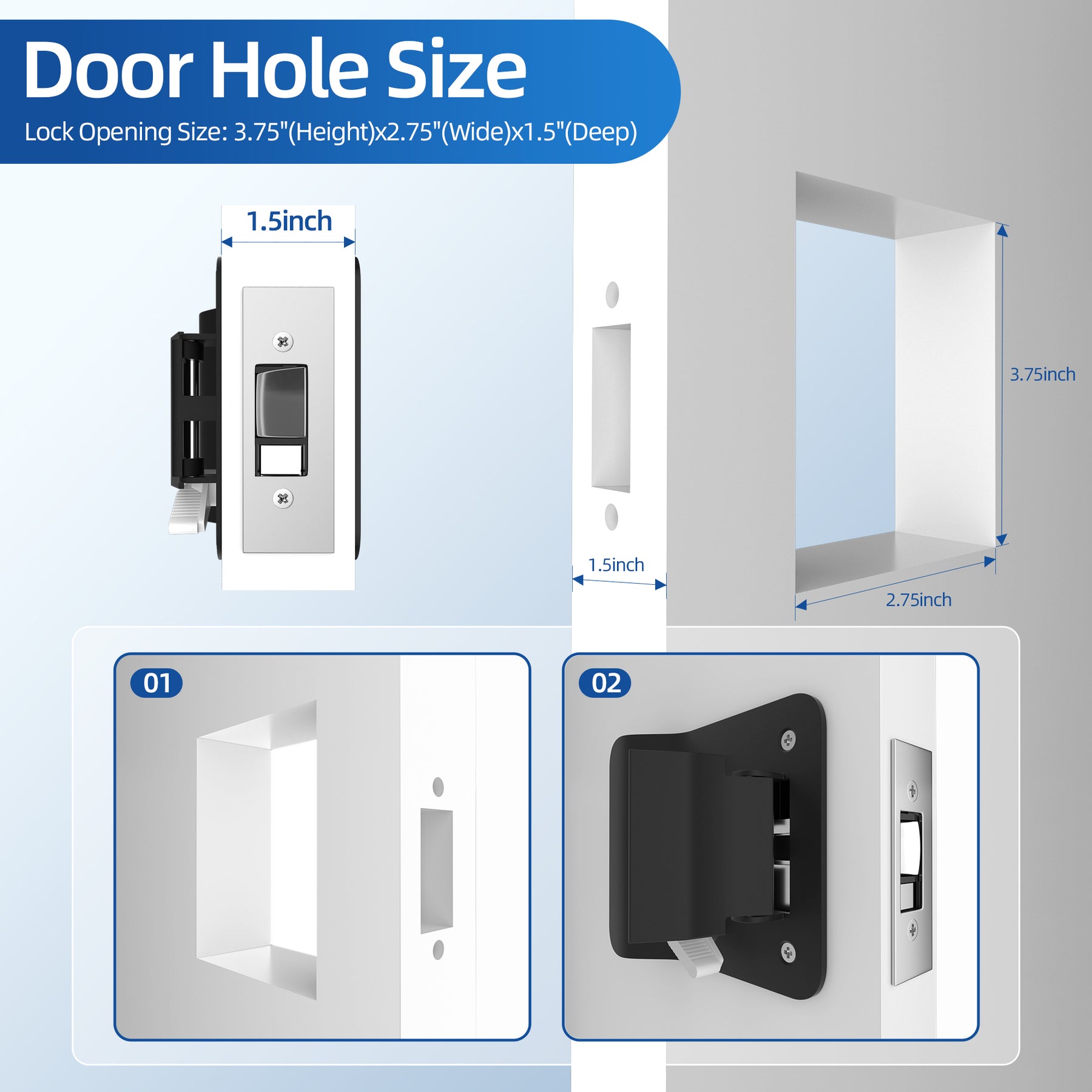 Door Hole Size

Lock Opening Size: 3.75"(Height)x2.75"(Wide)x1.5"(Deep)

1.5inch

3.75inch

1.5inch

2.75inch

01

02