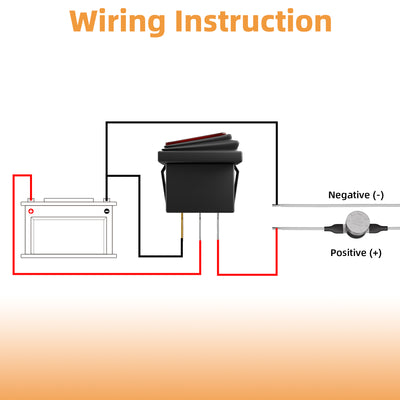 Wiring Instruction

Negative (-)

Positive (+)