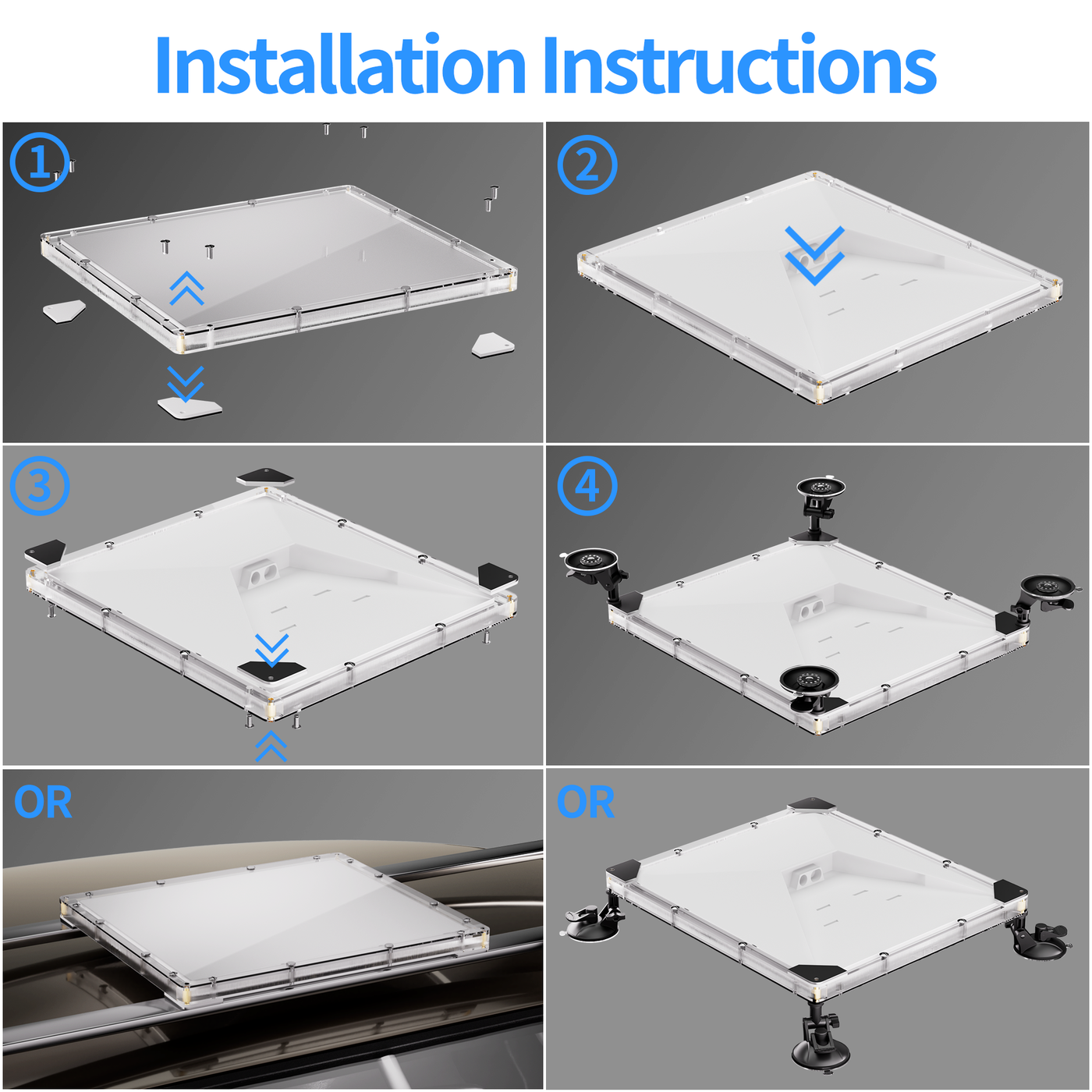 Installation Instructions

①

②

③

④

OR

OR