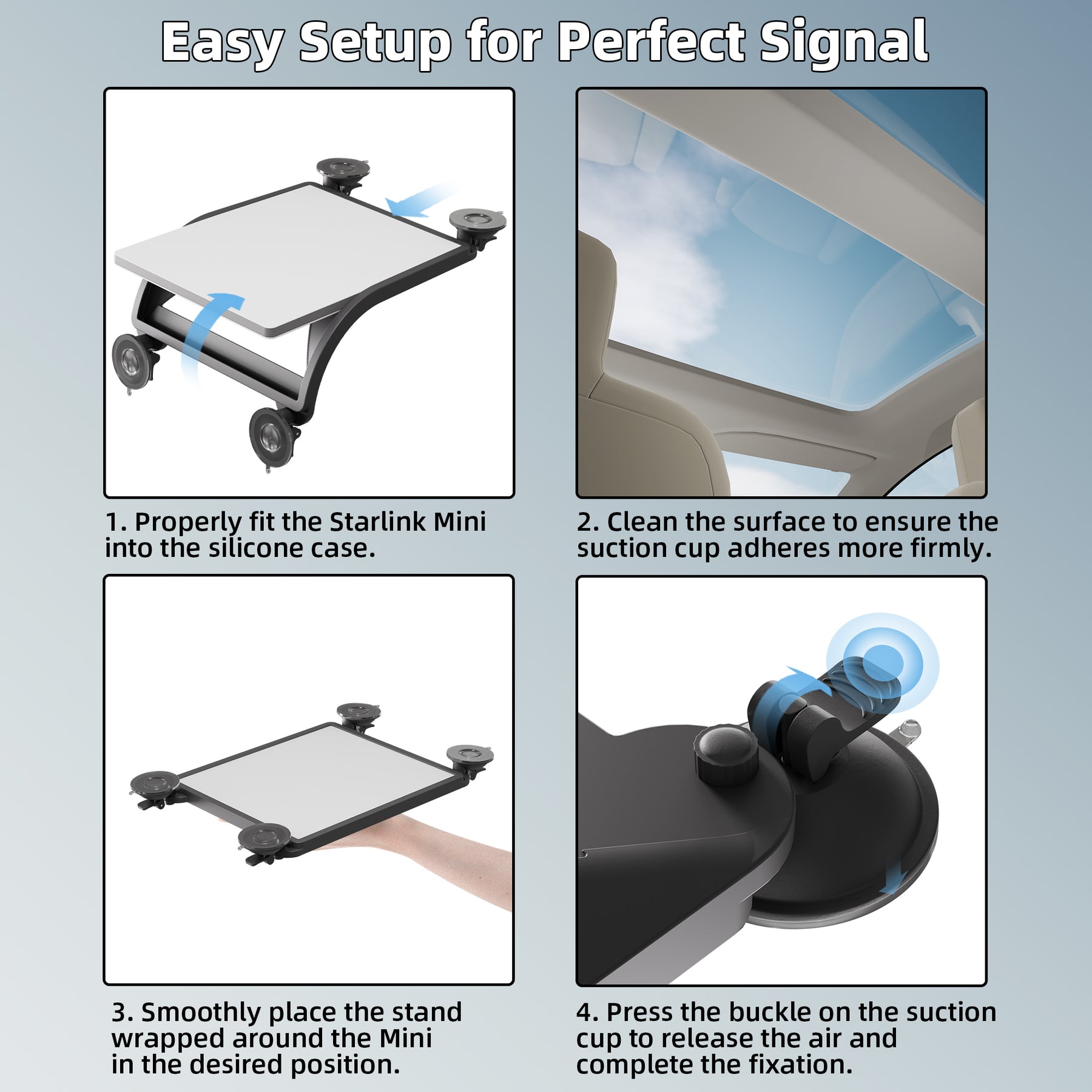 Easy Setup for Perfect Signal

1. Properly fit the Starlink Mini into the silicone case.

2. Clean the surface to ensure the suction cup adheres more firmly.

3. Smoothly place the stand wrapped around the Mini in the desired position.

4. Press the buckle on the suction cup to release the air and complete the fixation.