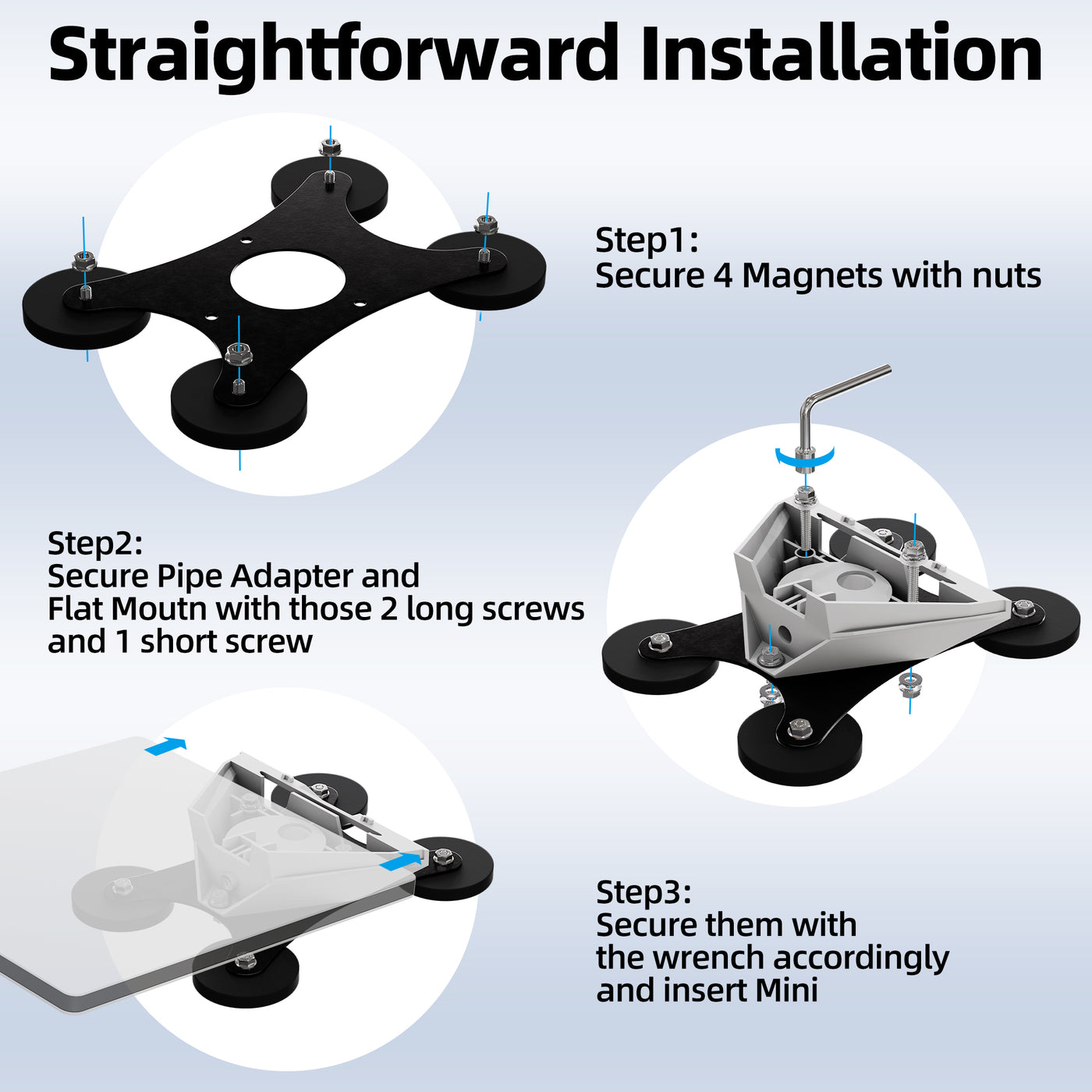 Straightforward Installation

Step1:
Secure 4 Magnets with nuts

Step2:
Secure Pipe Adapter and Flat Moutn with those 2 long screws and 1 short screw

Step3:
Secure them with the wrench accordingly and insert Mini