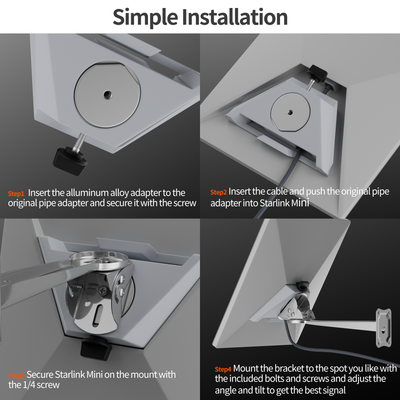 Simple Installation

Step1 Insert the alluminum alloy adapter to the original pipe adapter and secure it with the screw

Step2 Insert the cable and push the original pipe adapter into Starlink Mini

Step3 Secure Starlink Mini on the mount with the 1/4 screw

Step4 Mount the bracket to the spot you like with the included bolts and screws and adjust the angle and tilt to get the best signal