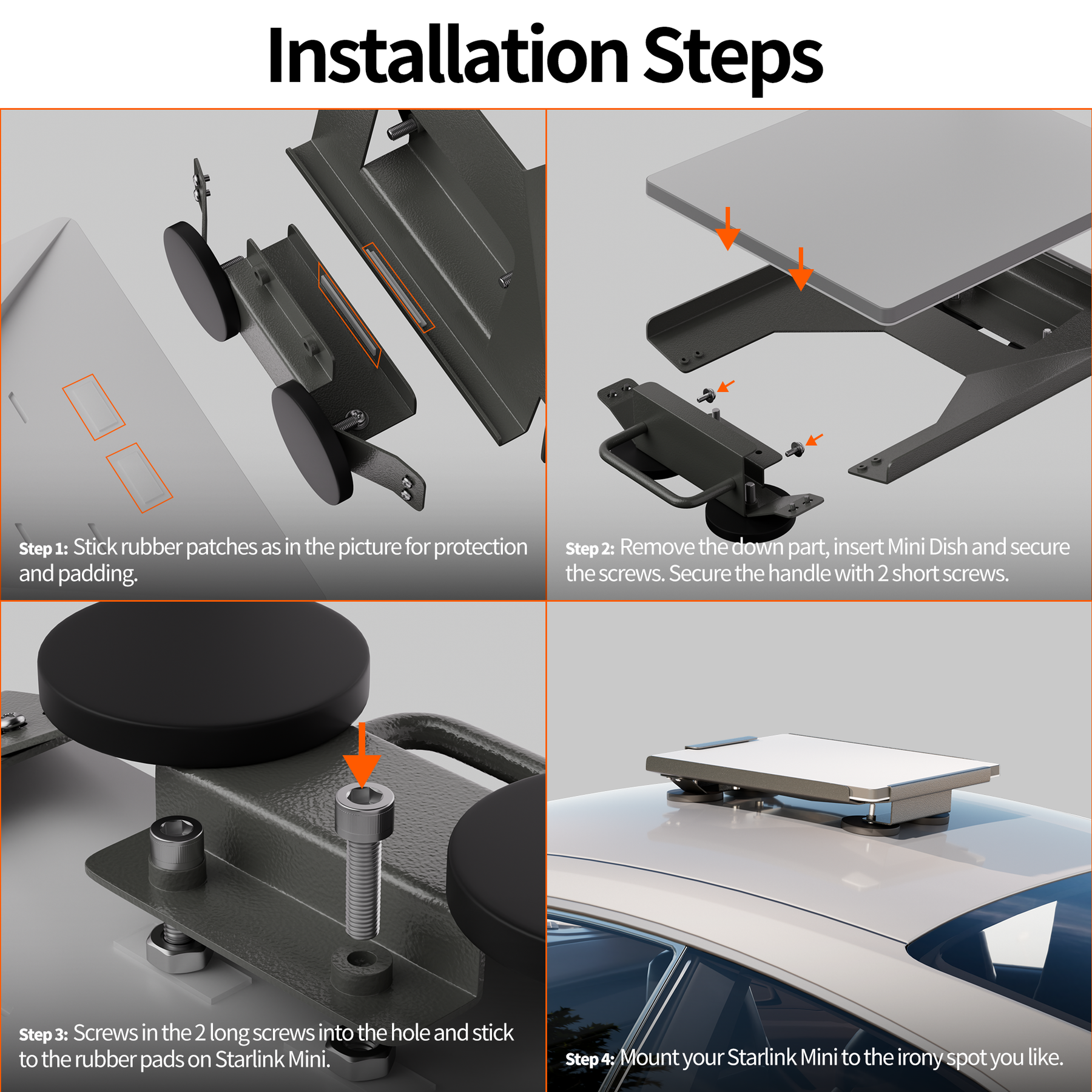 Installation Steps

Step 1: Stick rubber patches as in the picture for protection and padding.

Step 2: Remove the down part, insert Mini Dish and secure the screws. Secure the handle with 2 short screws.

Step 3: Screws in the 2 long screws into the hole and stick to the rubber pads on Starlink Mini.

Step 4: Mount your Starlink Mini to the irony spot you like.