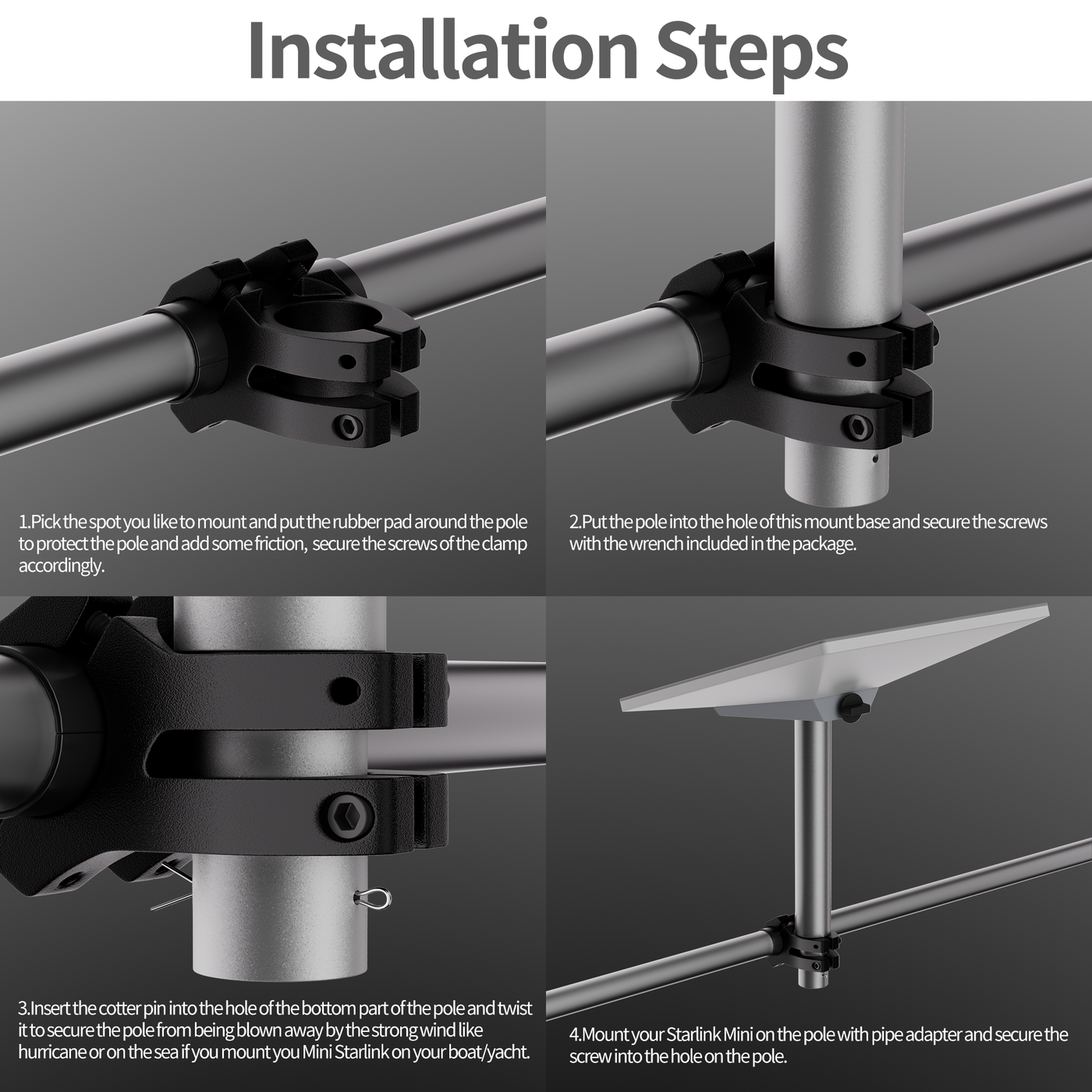 Installation Steps

1.Pick the spot you like to mount and put the rubber pad around the pole to protect the pole and add some friction, secure the screws of the clamp accordingly.

2.Put the pole into the hole of this mount base and secure the screws with the wrench included in the package.

3.Insert the cotter pin into the hole of the bottom part of the pole and twist it to secure the pole from being blown away by the strong wind like hurricane or on the sea if you mount you Mini Starlink on your boat/yacht.

4.Mount your Starlink Mini on the pole with pipe adapter and secure the screw into the hole on the pole.