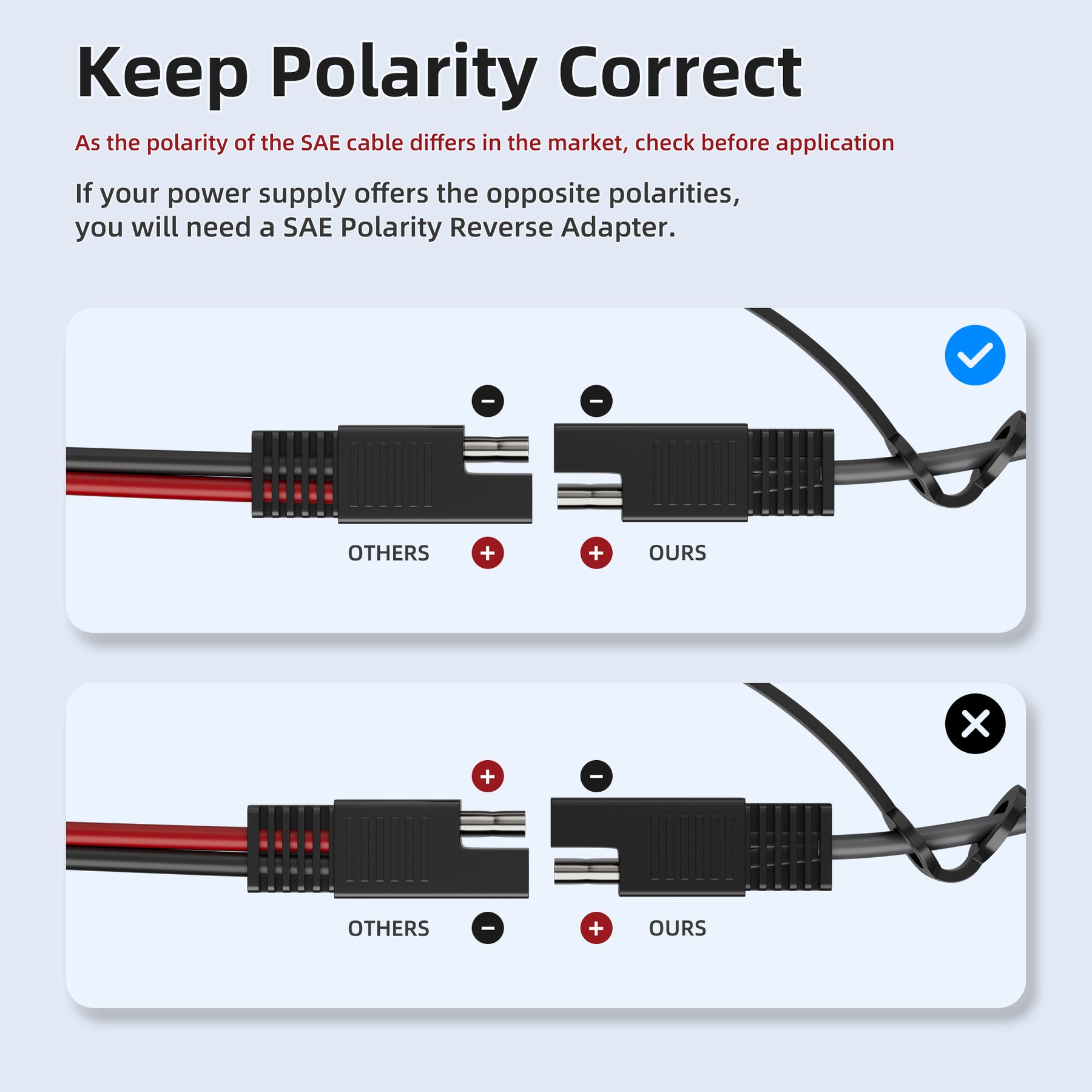 Keep Polarity Correct

As the polarity of the SAE cable differs in the market, check before application

If your power supply offers the opposite polarities, you will need a SAE Polarity Reverse Adapter.

−   −

OTHERS   +   +   OURS

+   −

OTHERS   −   +   OURS