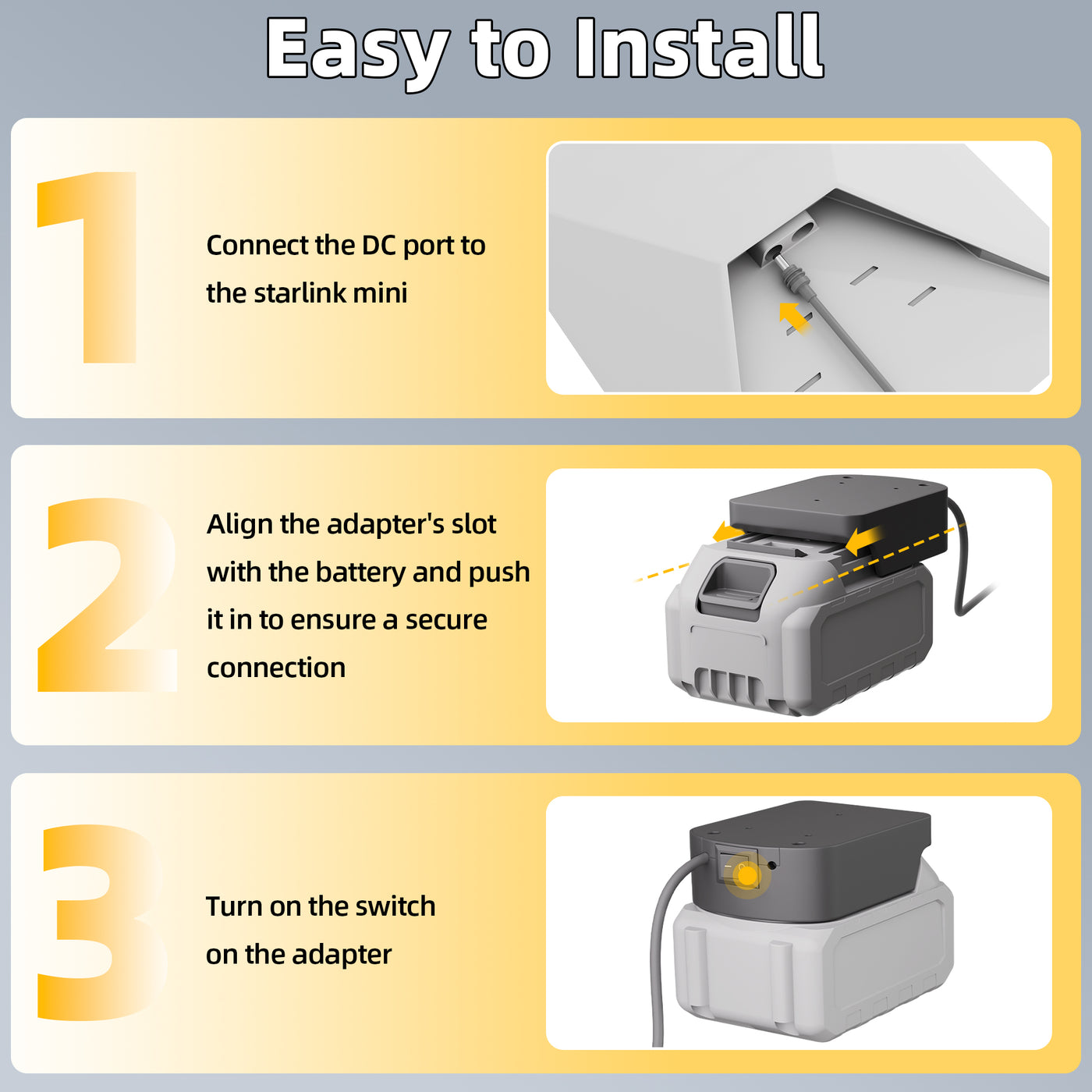 Easy to Install

1

Connect the DC port to the starlink mini

2

Align the adapter's slot with the battery and push it in to ensure a secure connection

3

Turn on the switch on the adapter