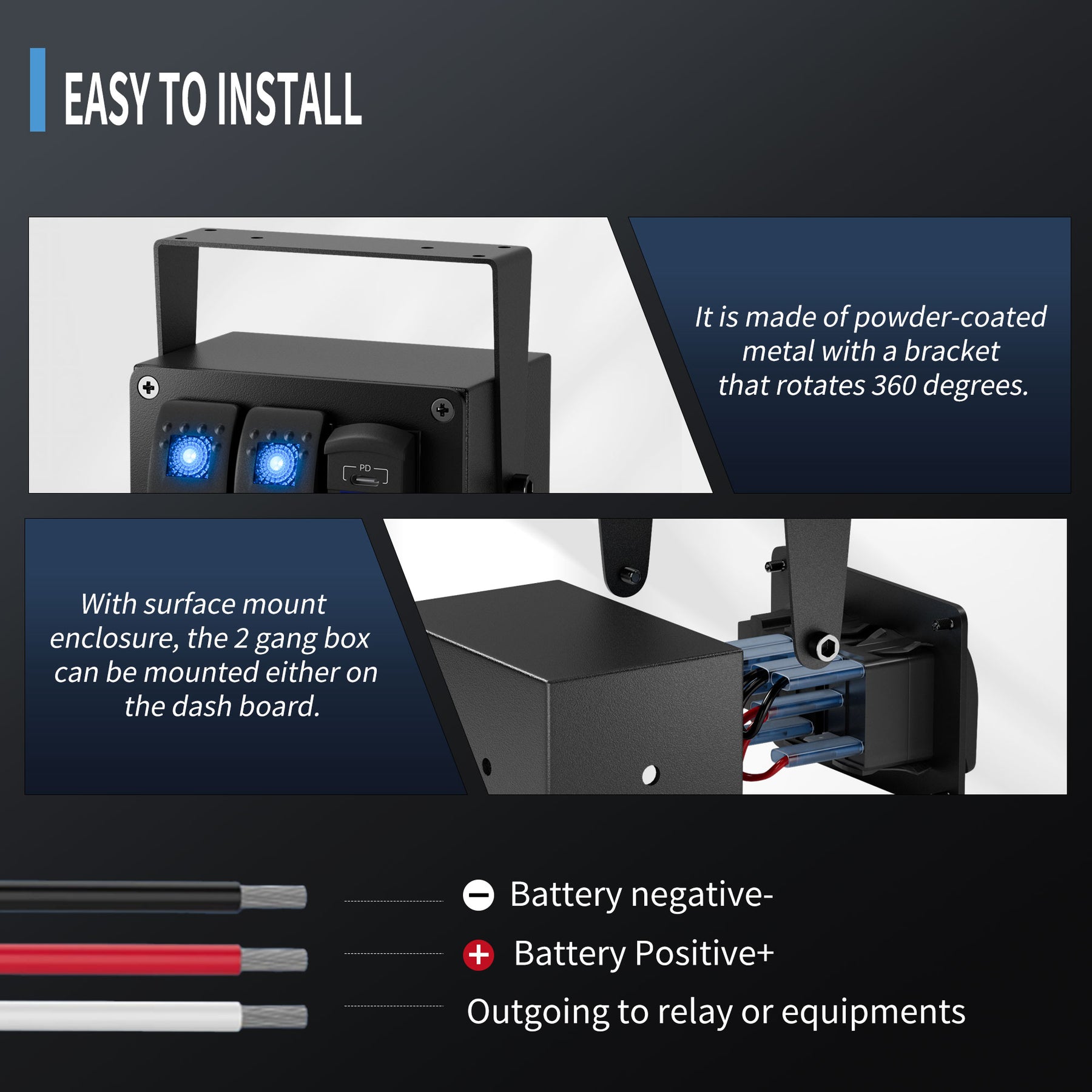 EASY TO INSTALL

PD

It is made of powder-coated metal with a bracket that rotates 360 degrees.

With surface mount enclosure, the 2 gang box can be mounted either on the dash board.

Battery negative-

Battery Positive+

Outgoing to relay or equipments