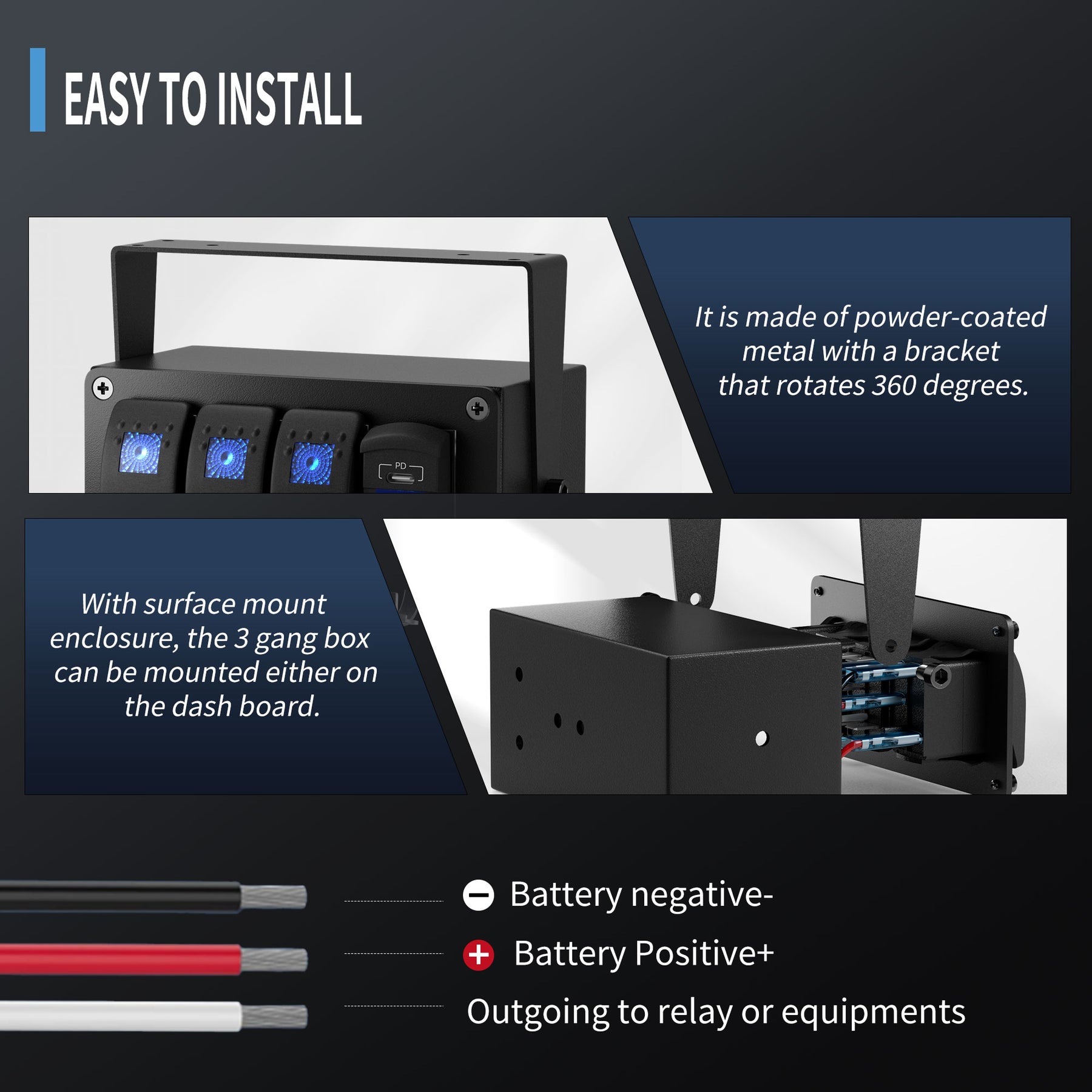 EASY TO INSTALL

PD

It is made of powder-coated metal with a bracket that rotates 360 degrees.

With surface mount enclosure, the 3 gang box can be mounted either on the dash board.

Battery negative-

Battery Positive+

Outgoing to relay or equipments