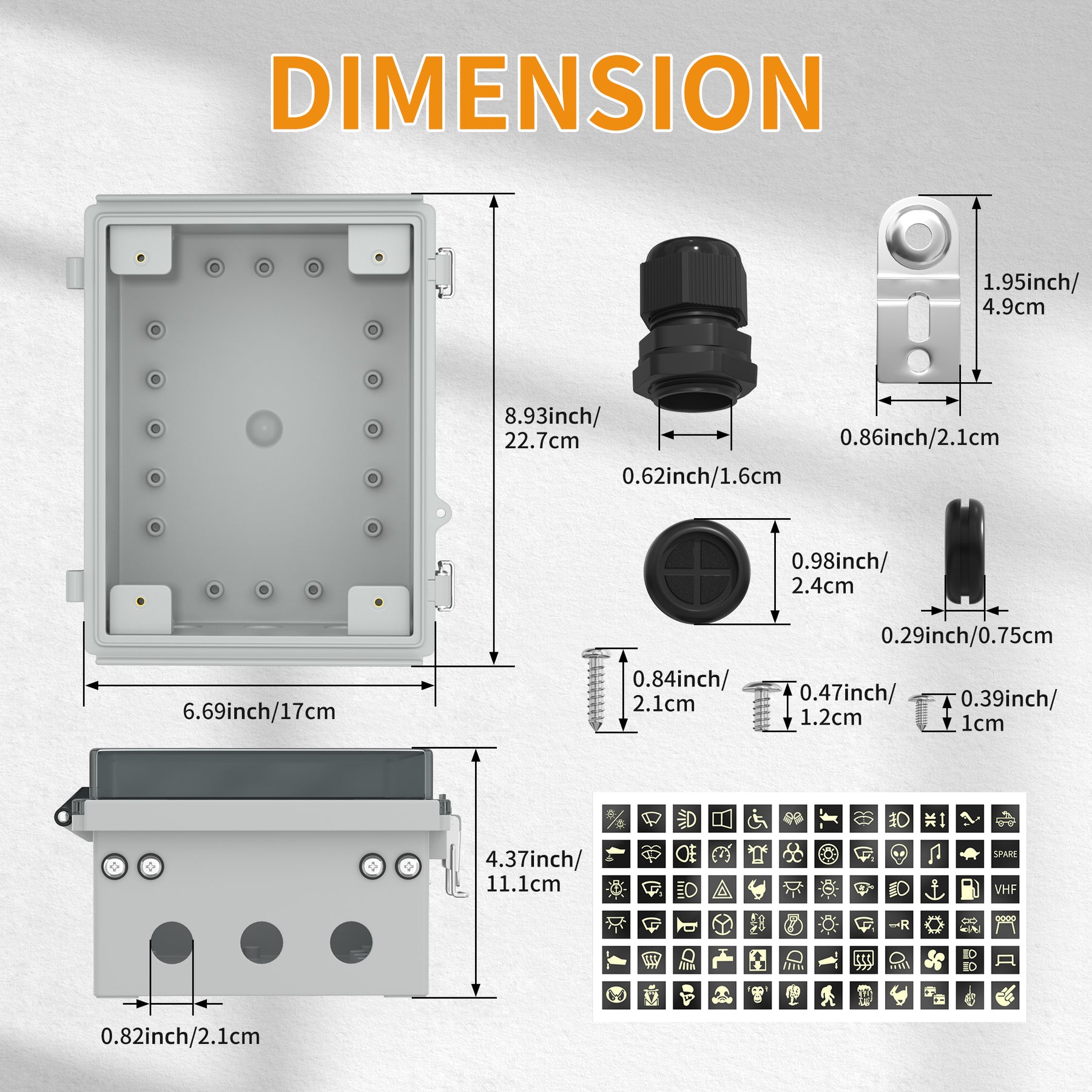 DIMENSION

8.93inch/ 22.7cm

6.69inch/17cm

0.62inch/1.6cm

1.95inch/ 4.9cm

0.86inch/2.1cm

0.98inch/ 2.4cm

0.29inch/0.75cm

0.84inch/ 2.1cm

0.47inch/ 1.2cm

0.39inch/ 1cm

4.37inch/ 11.1cm

0.82inch/2.1cm

SPARE

VHF

R