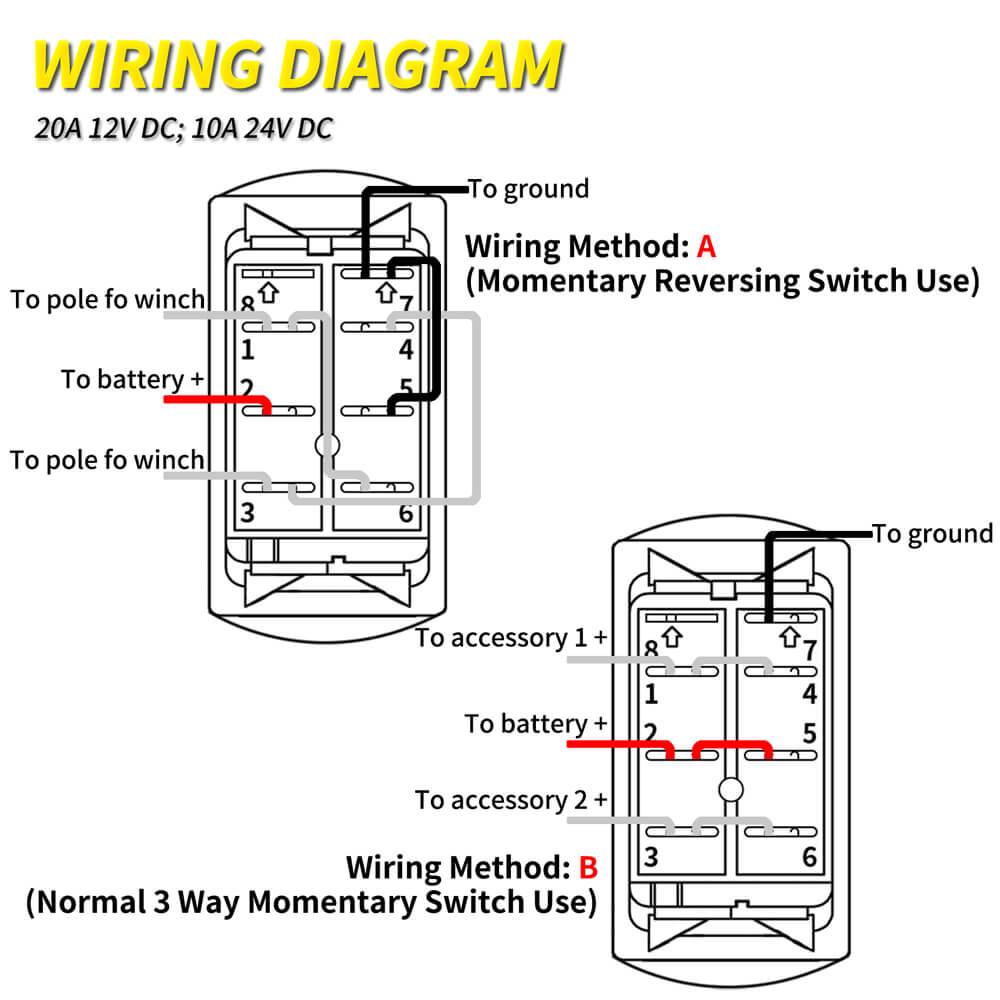 WIRING DIAGRAM

20A 12V DC; 10A 24V DC

To ground

Wiring Method: A
(Momentary Reversing Switch Use)

To pole fo winch

To battery +

To pole fo winch

8
7
1
4
2
5
3
6

To ground

To accessory 1 +

To battery +

To accessory 2 +

8
7
1
4
2
5
3
6

Wiring Method: B
(Normal 3 Way Momentary Switch Use)