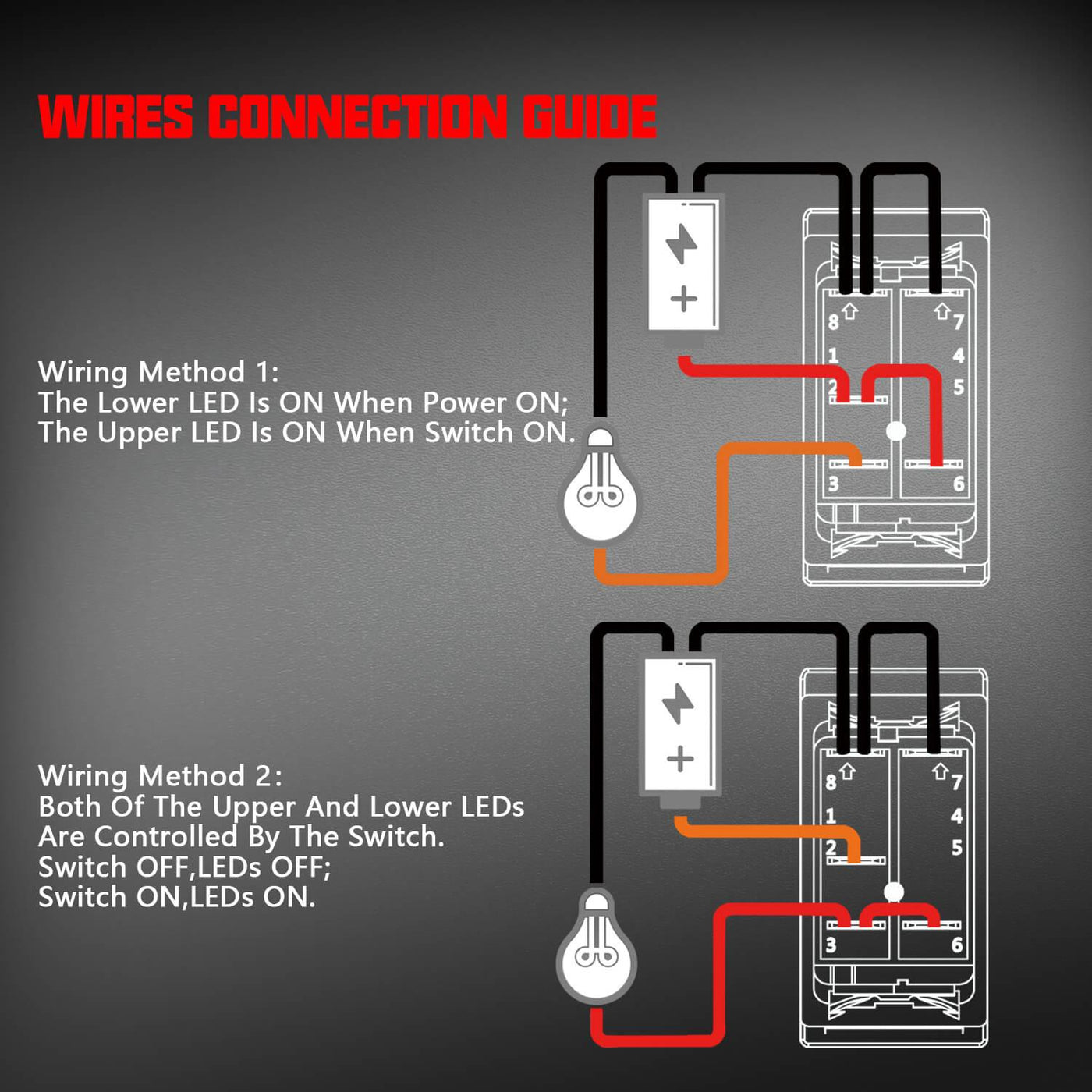 WIRES CONNECTION GUIDE

Wiring Method 1:
The Lower LED Is ON When Power ON;
The Upper LED Is ON When Switch ON.

+

8 7
1 4
2 5
3 6

Wiring Method 2:
Both Of The Upper And Lower LEDs Are Controlled By The Switch.
Switch OFF,LEDs OFF;
Switch ON,LEDs ON.

+

8 7
1 4
2 5
3 6