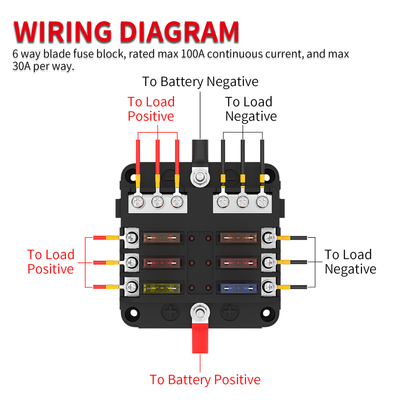 WIRING DIAGRAM
6 way blade fuse block, rated max 100A continuous current, and max 30A per way.

To Battery Negative

To Load Positive

To Load Negative

To Load Positive

To Load Negative

To Battery Positive